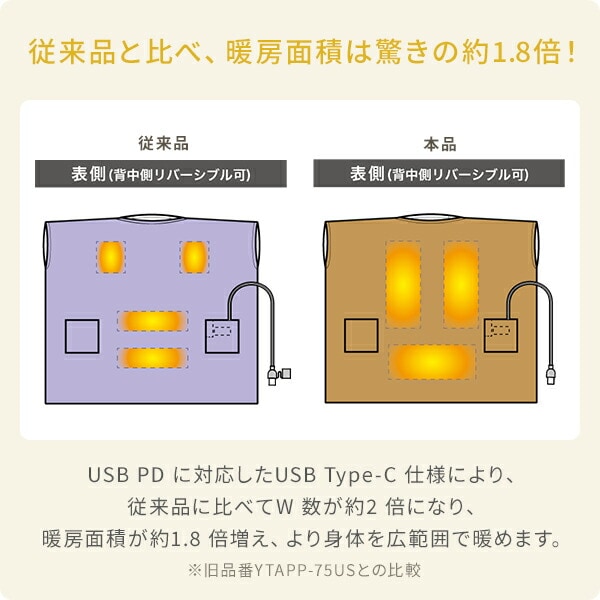 従来品と比べ、暖房面積は驚きの約1.8倍！

従来品

表側(背中側リバーシブル可)

本品

表側(背中側リバーシブル可)

USB PD に対応したUSB Type-C 仕様により、
従来品に比べてW 数が約2 倍になり、
暖房面積が約1.8 倍増え、より身体を広範囲で暖めます。

※旧品番YTAPP-75USとの比較