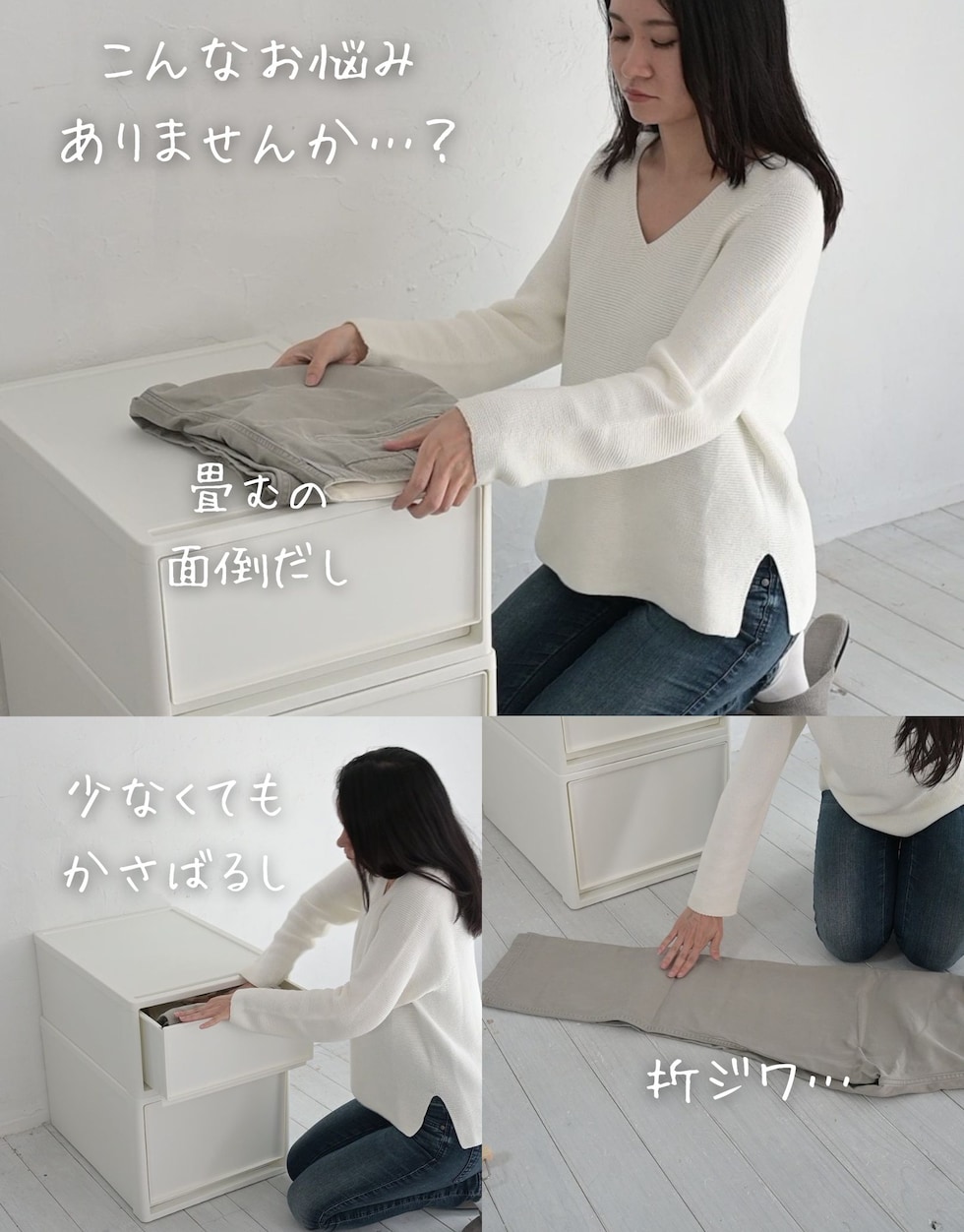 こんなお悩み
ありませんか…？

畳むの
面倒だし

少なくても
かさばるし

折ジワ…