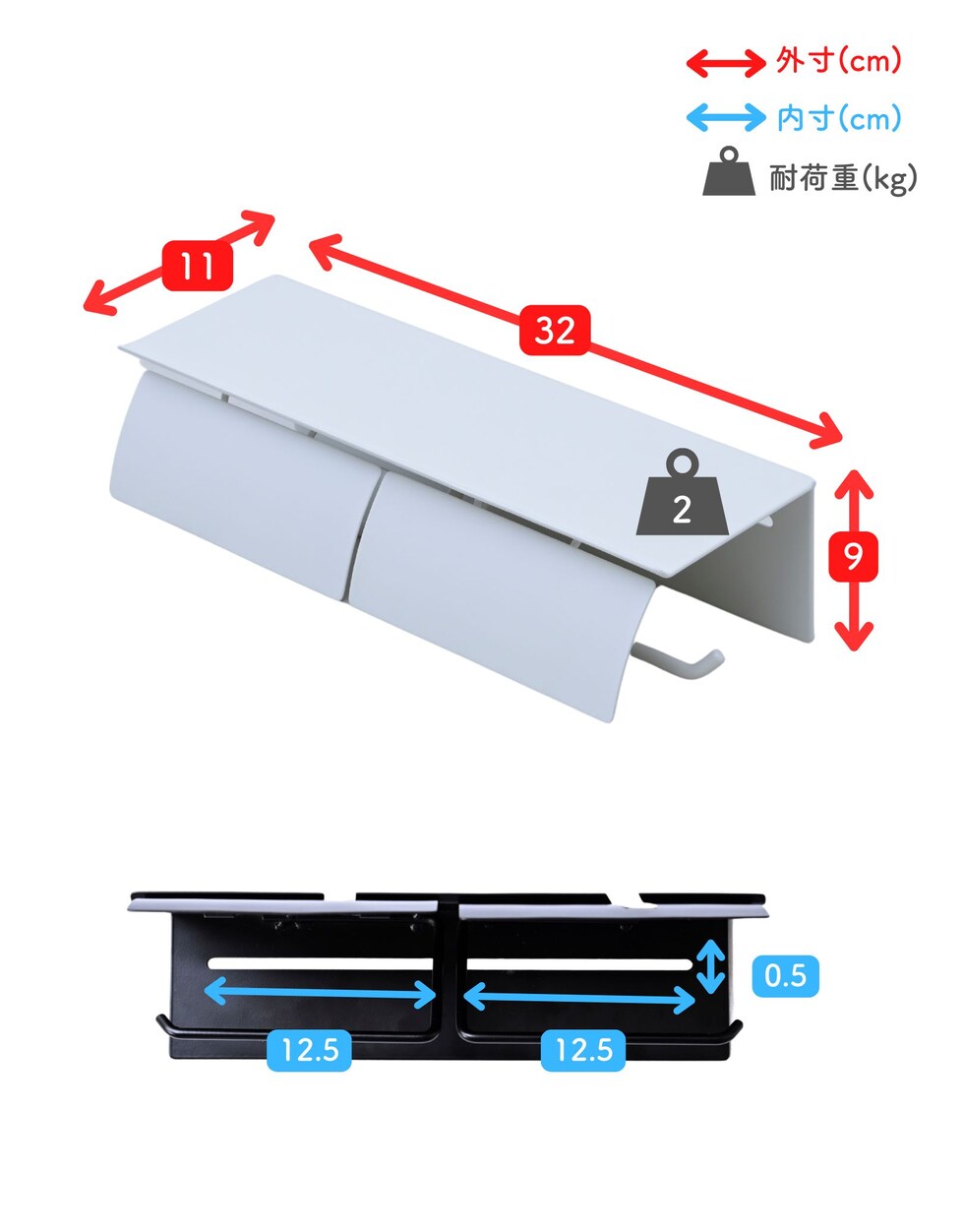 外寸(cm)
内寸(cm)
耐荷重(kg)

11
32
2
9

0.5
12.5
12.5