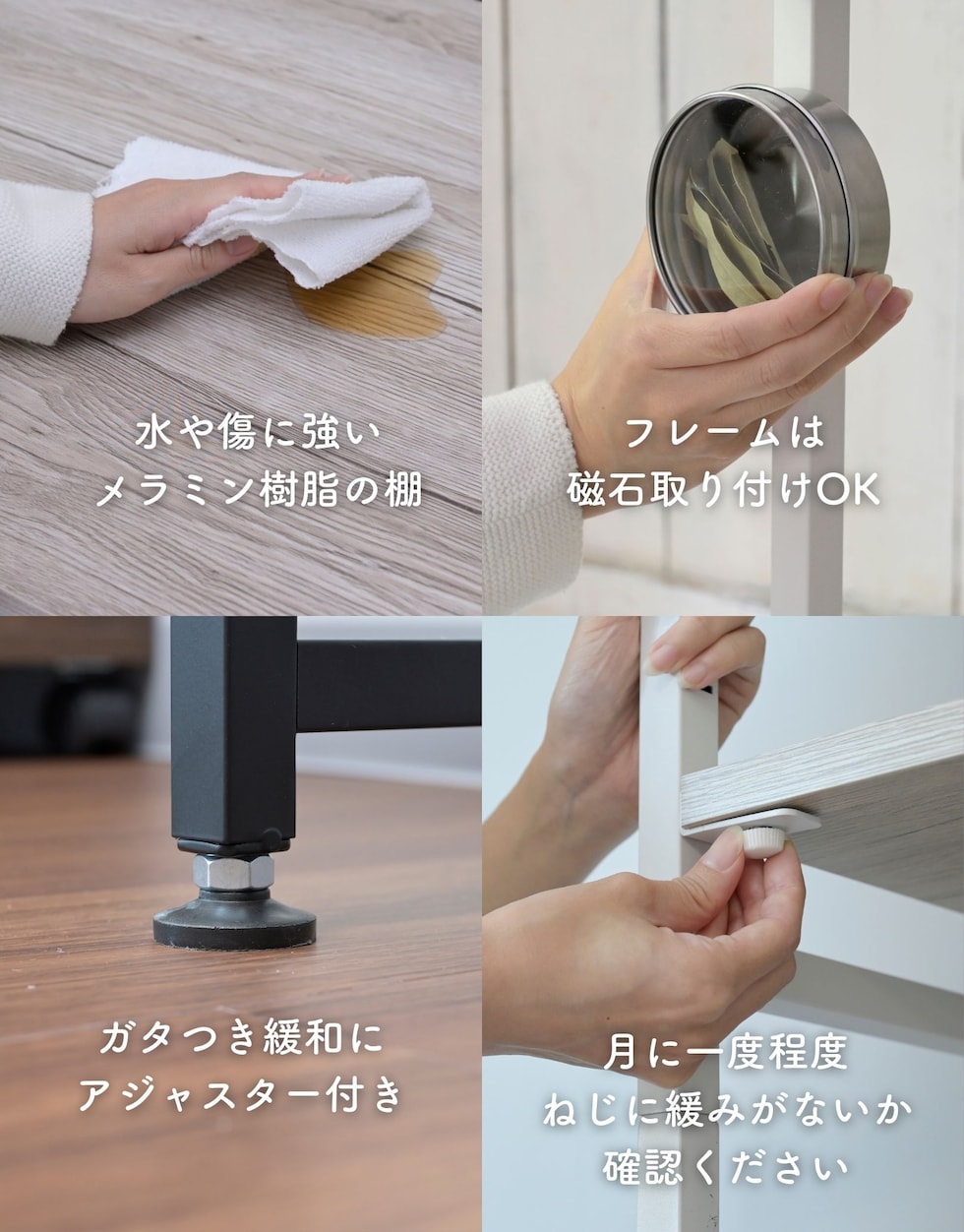 水や傷に強い
メラミン樹脂の棚

フレームは
磁石取り付けOK

ガタつき緩和に
アジャスター付き

月に一度程度
ねじに緩みがないか
確認ください