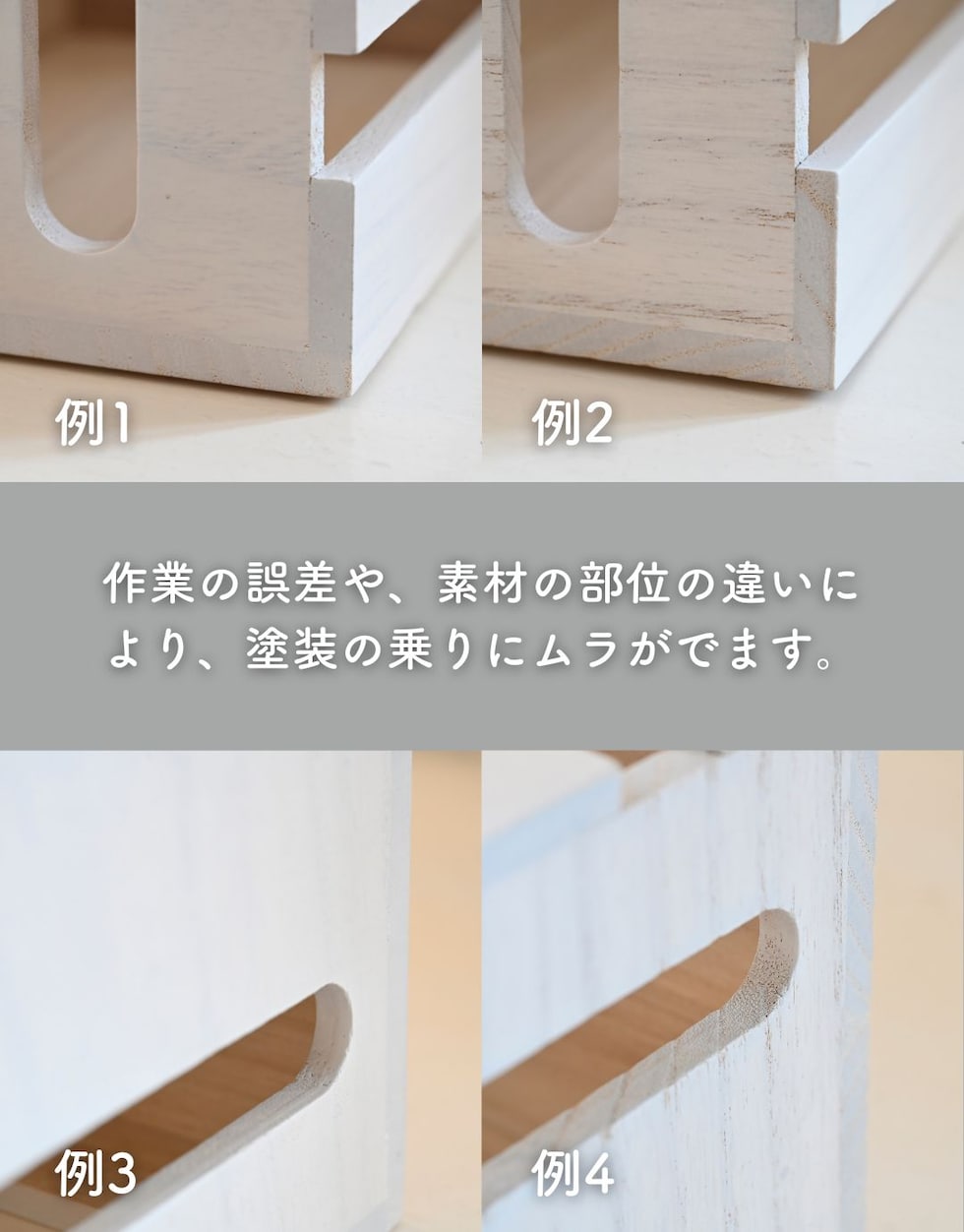 例1

例2

作業の誤差や、素材の部位の違いにより、塗装の乗りにムラがでます。

例3

例4