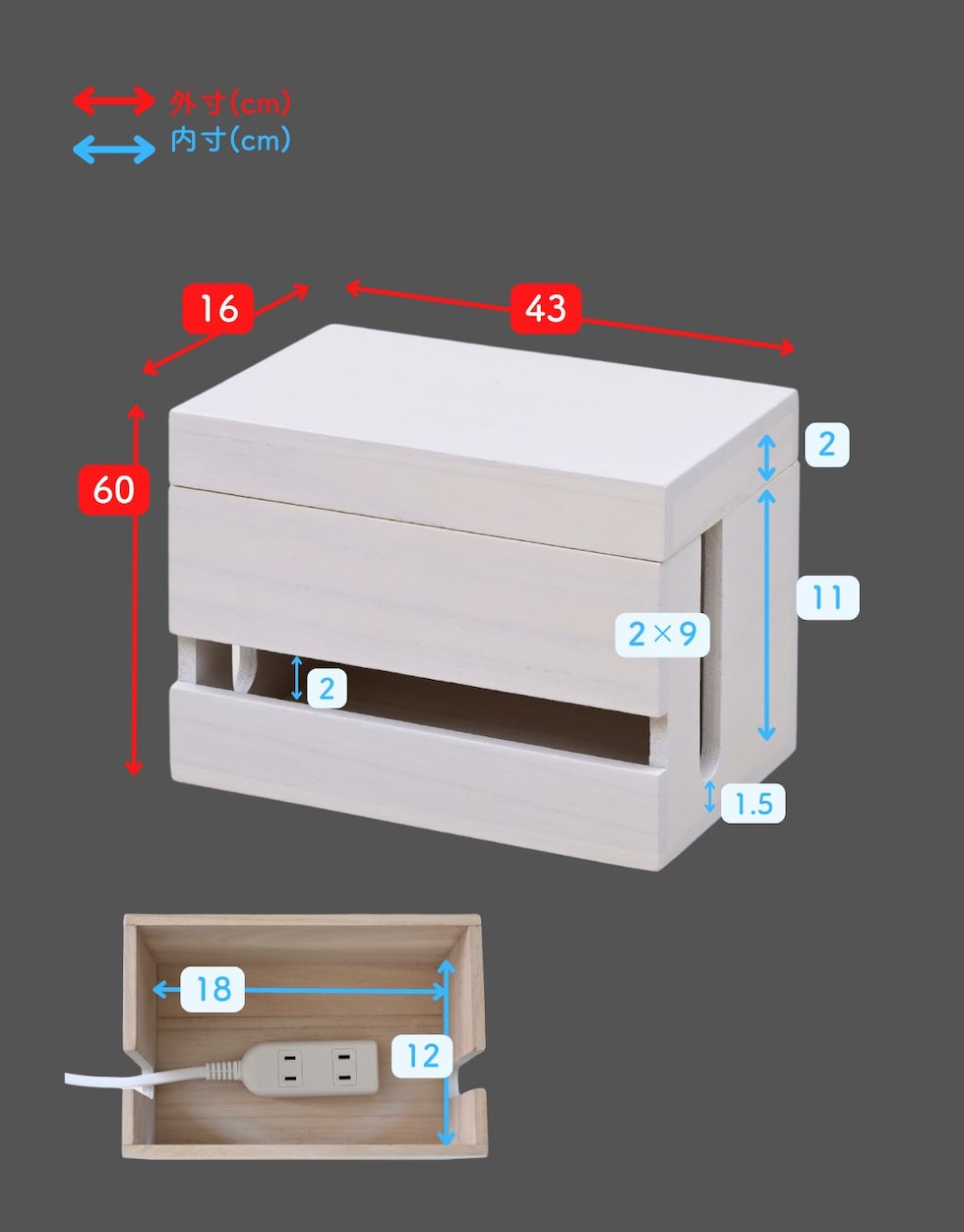 外寸(cm)
内寸(cm)

16

43

60

2

11

2×9

2

1.5

18

12