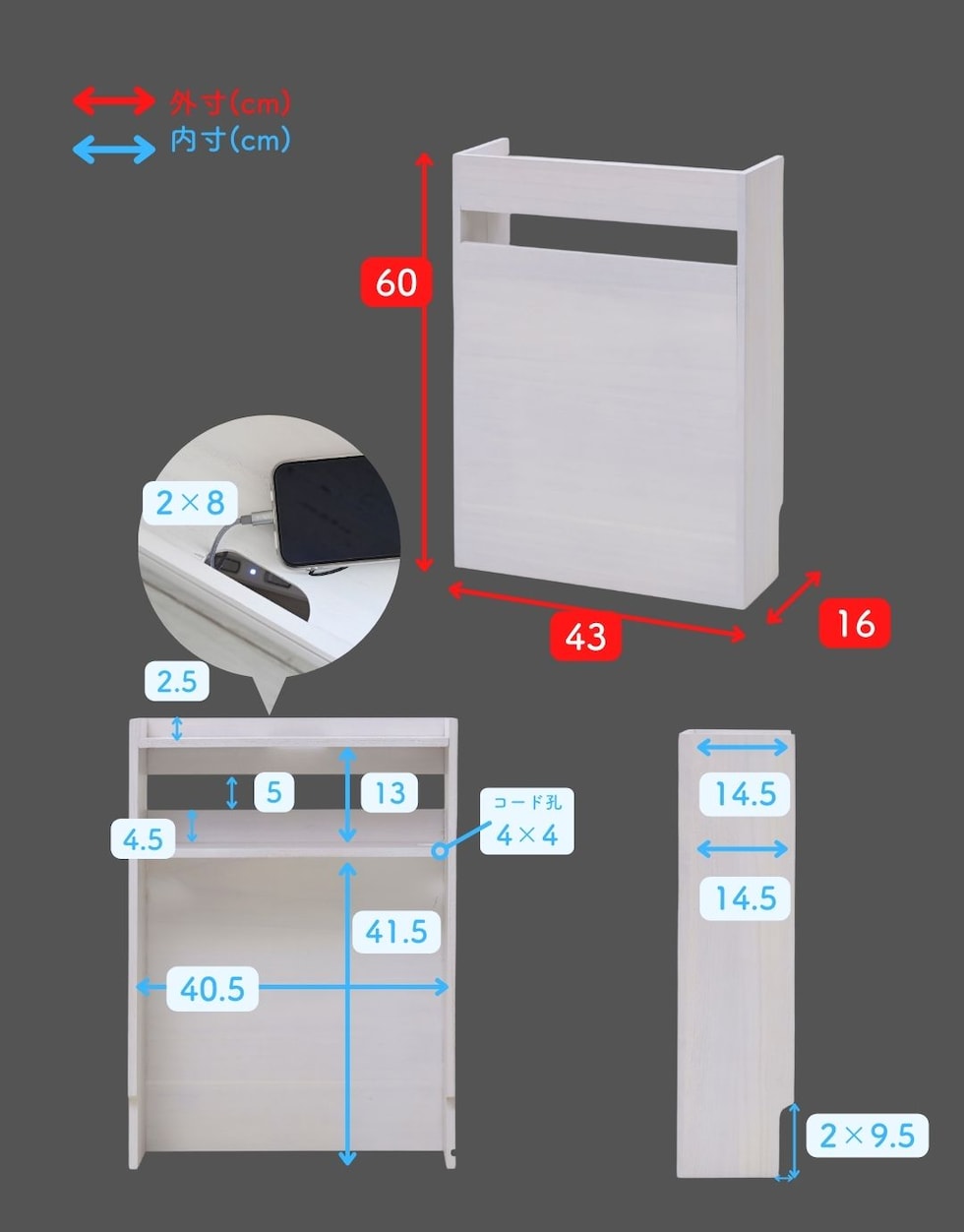 外寸(cm)
内寸(cm)

60

43

16

2×8

2.5

5

13

4.5

コード孔
4×4

41.5

40.5

14.5

14.5

2×9.5