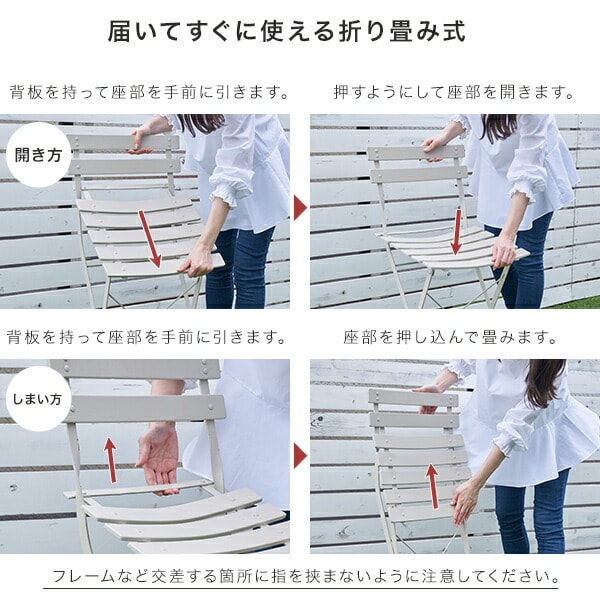 届いてすぐに使える折り畳み式

背板を持って座部を手前に引きます。

押すようにして座部を開きます。

開き方

背板を持って座部を手前に引きます。

座部を押し込んで畳みます。

しまい方

フレームなど交差する箇所に指を挟まないように注意してください。