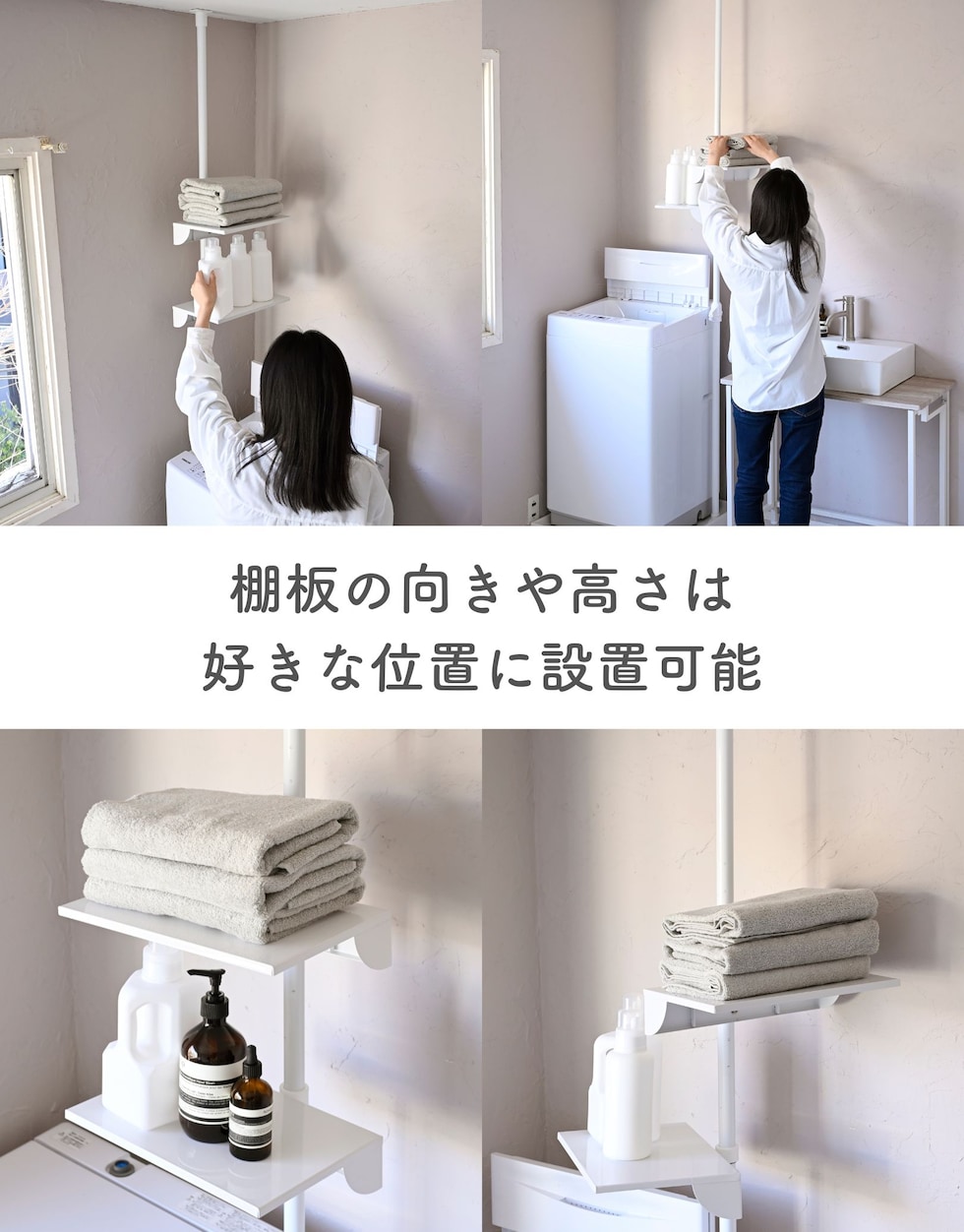 棚板の向きや高さは
好きな位置に設置可能