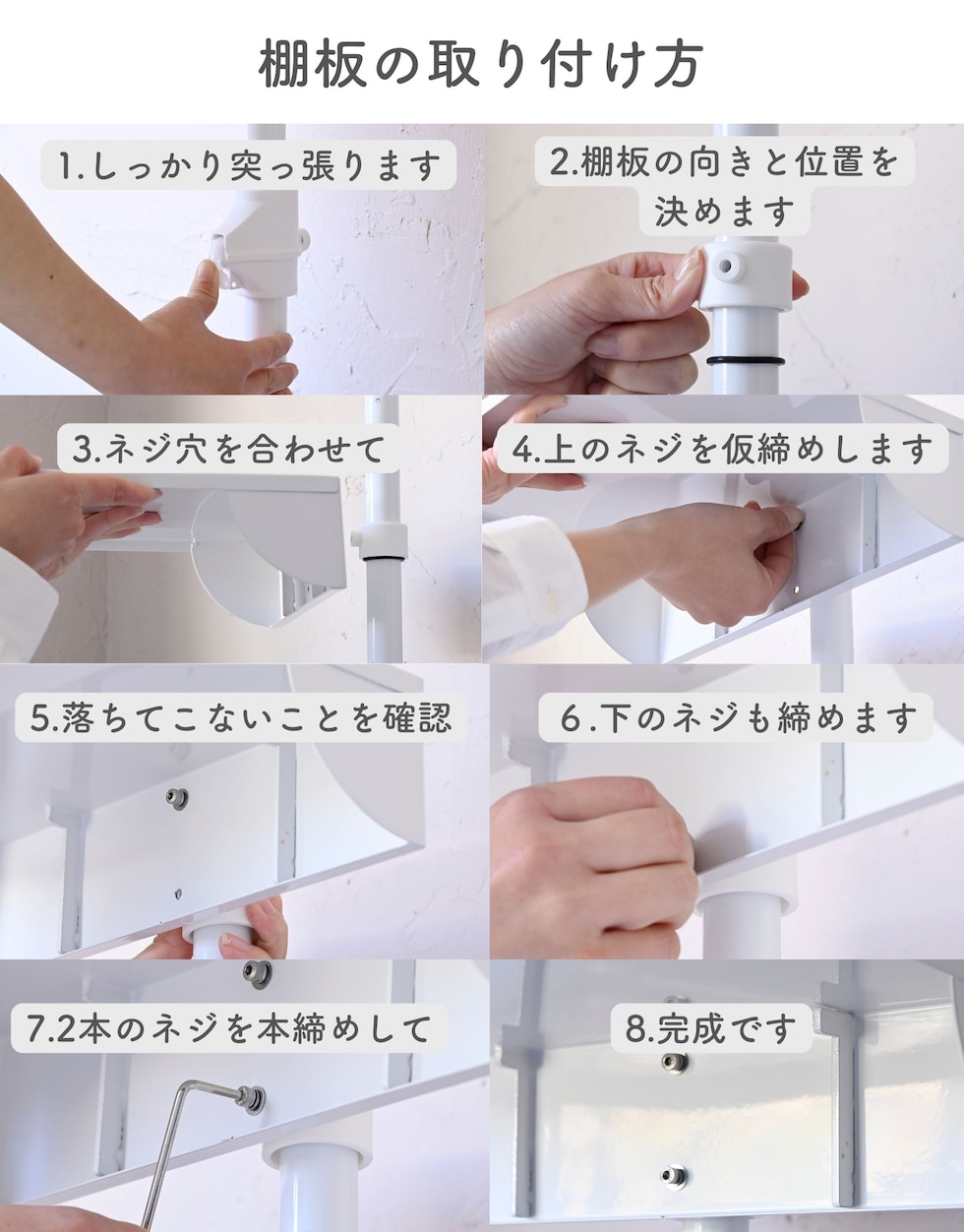 棚板の取り付け方

1.しっかり突っ張ります

2.棚板の向きと位置を決めます

3.ネジ穴を合わせて

4.上のネジを仮締めします

5.落ちてこないことを確認

6.下のネジも締めます

7.2本のネジを本締めして

8.完成です