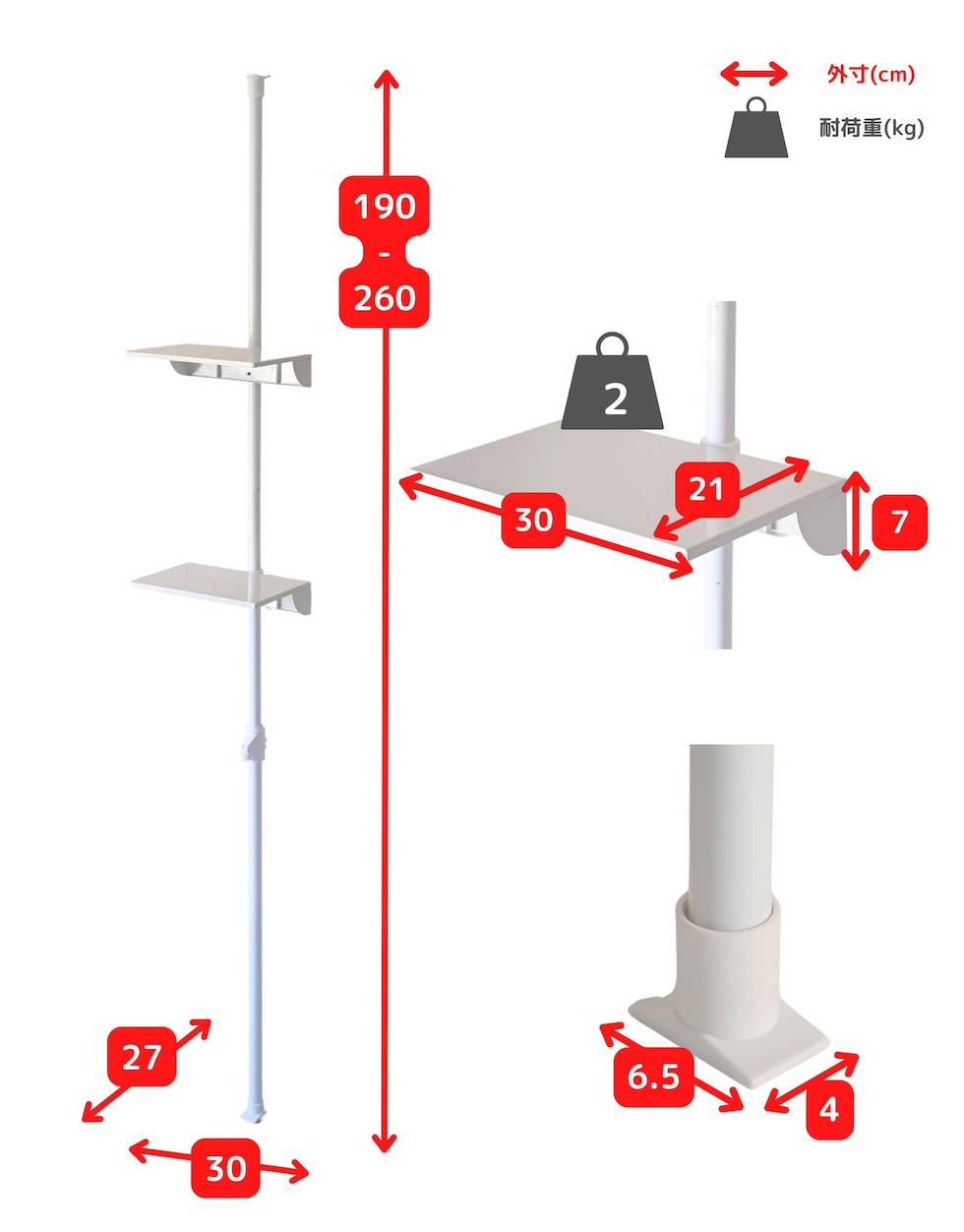 外寸(cm)
耐荷重(kg)

190
-
260

2

21

30

7

27

30

6.5

4