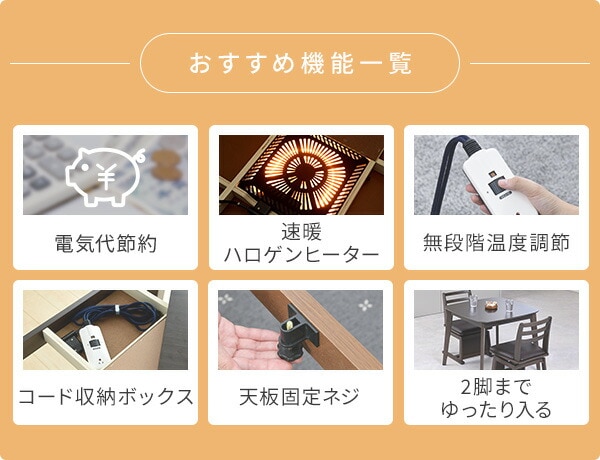 おすすめ機能一覧

¥

電気代節約

速暖
ハロゲンヒーター

無段階温度調節

コード収納ボックス

天板固定ネジ

2脚まで
ゆったり入る