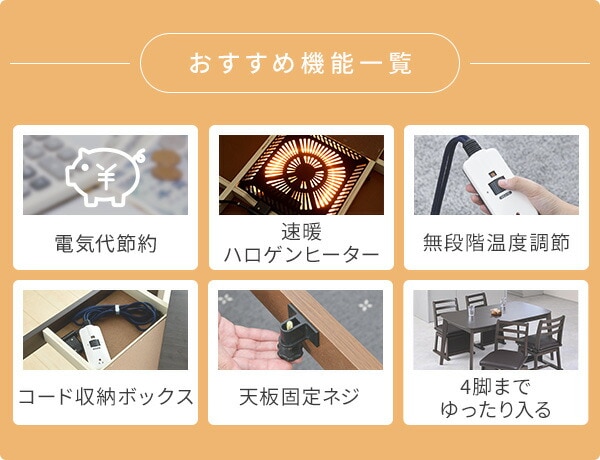 おすすめ機能一覧

¥

電気代節約

速暖
ハロゲンヒーター

無段階温度調節

コード収納ボックス

天板固定ネジ

4脚まで
ゆったり入る