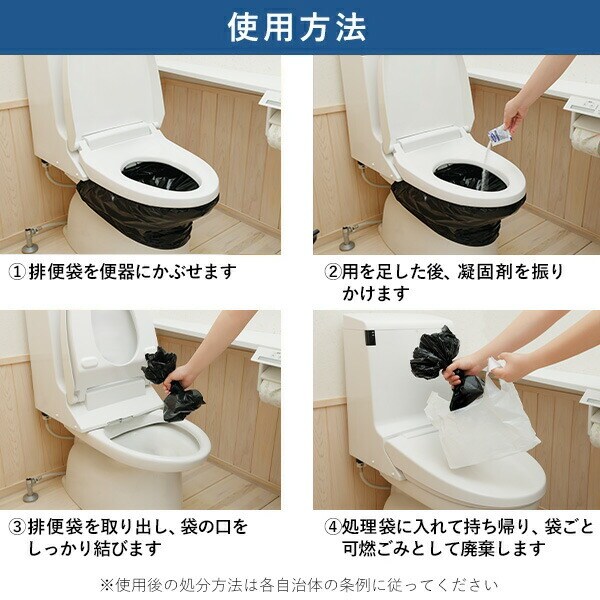 使用方法

①排便袋を便器にかぶせます

②用を足した後、凝固剤を振りかけます

③排便袋を取り出し、袋の口をしっかり結びます

④処理袋に入れて持ち帰り、袋ごと可燃ごみとして廃棄します

※使用後の処分方法は各自治体の条例に従ってください