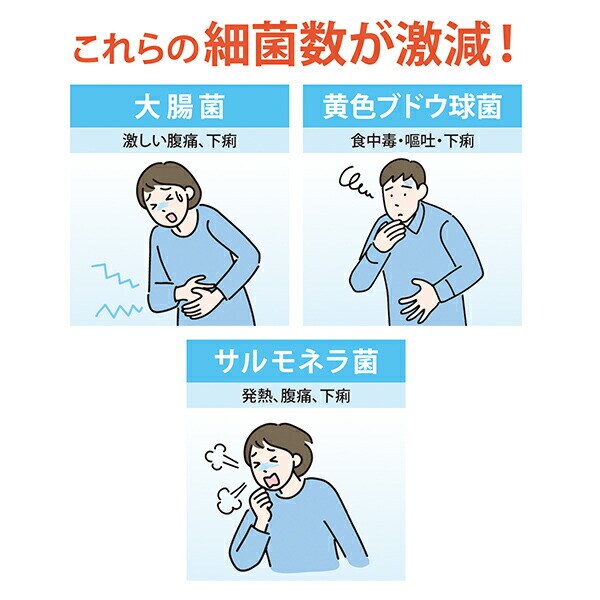 これらの細菌数が激減！

大腸菌

激しい腹痛、下痢

黄色ブドウ球菌

食中毒・嘔吐・下痢

サルモネラ菌

発熱、腹痛、下痢