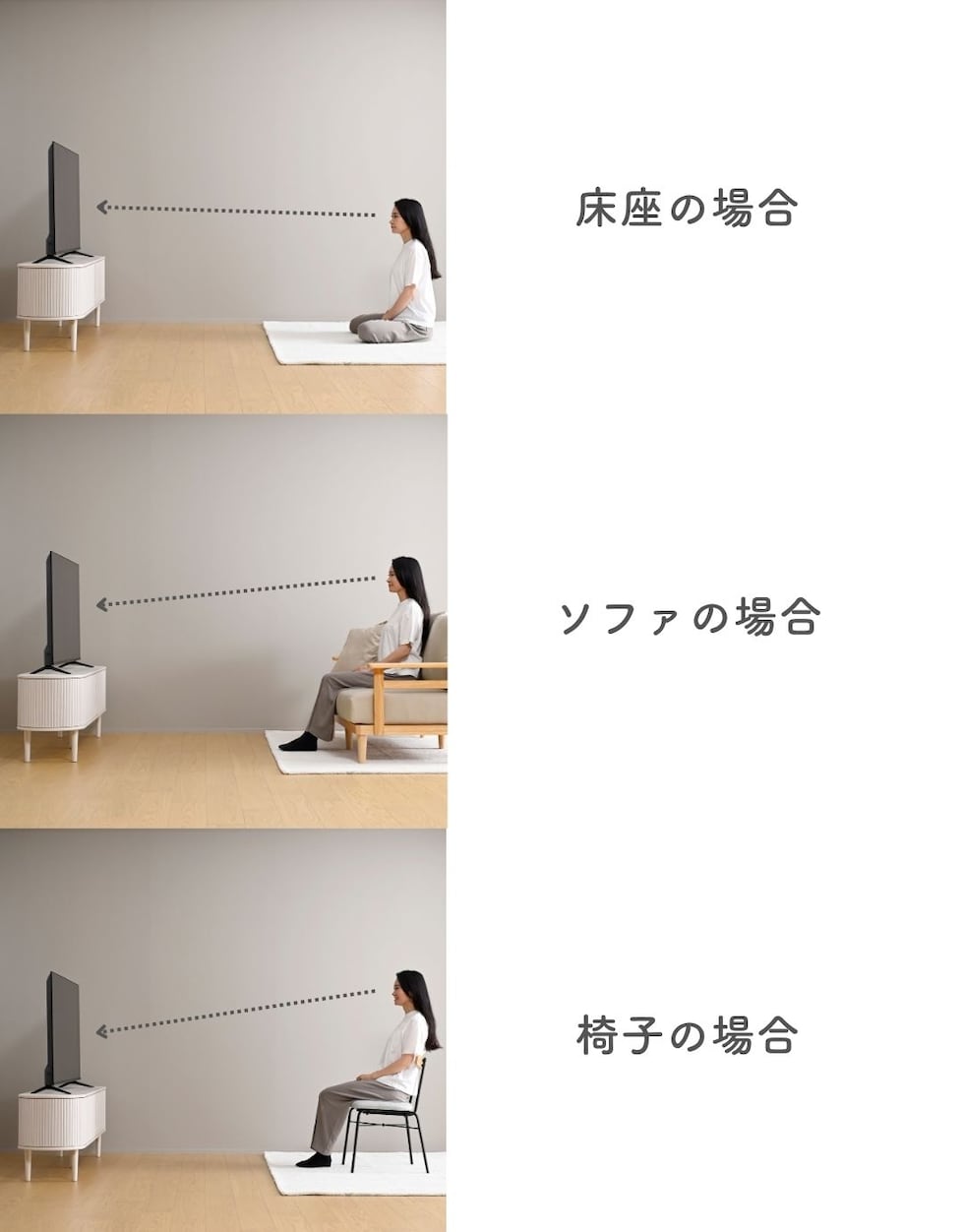 床座の場合

ソファの場合

椅子の場合