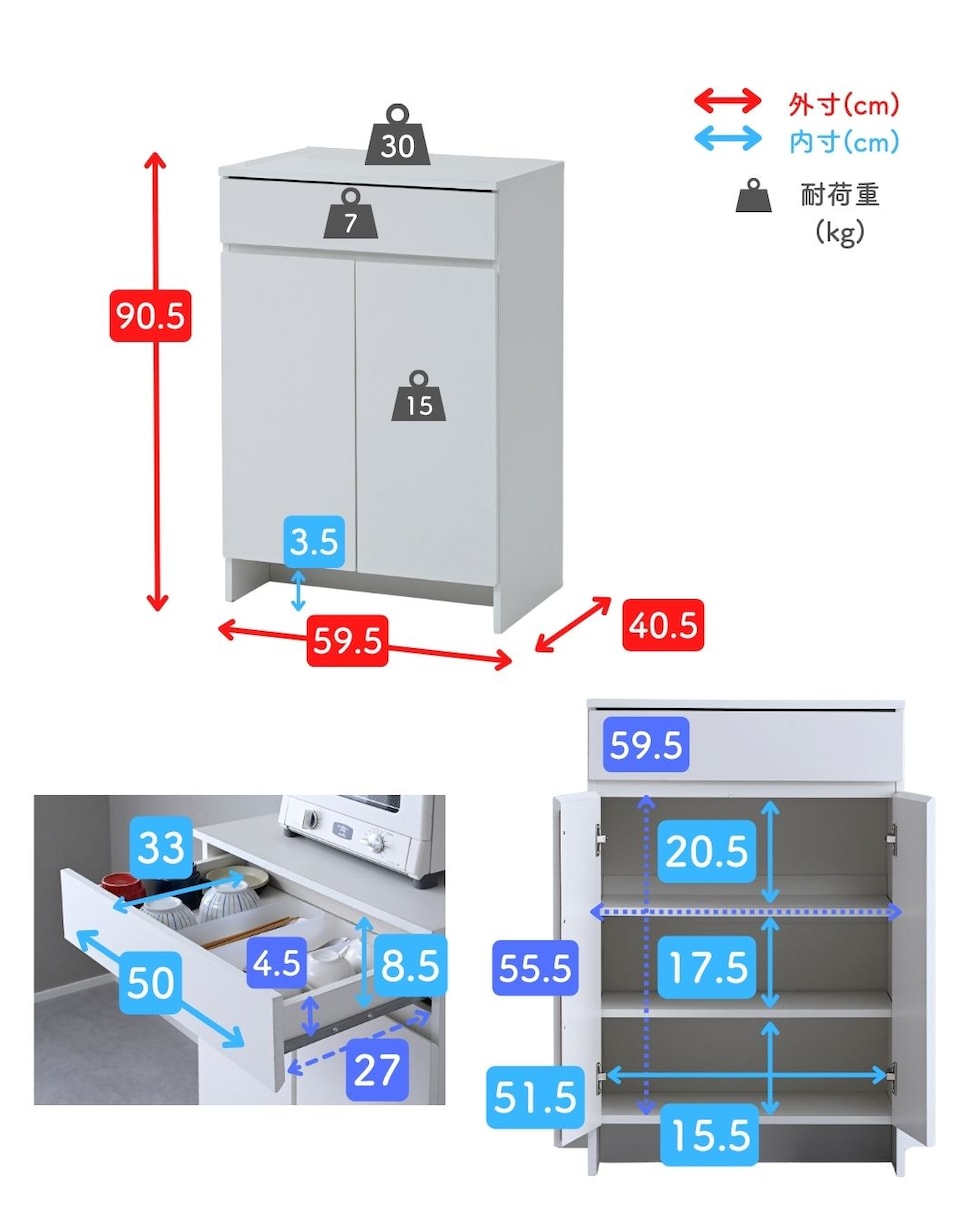 外寸(cm)
内寸(cm)
耐荷重
(kg)

30
7
90.5
15
3.5
59.5
40.5

33
50
4.5
8.5
27

59.5
20.5
55.5
17.5
51.5
15.5