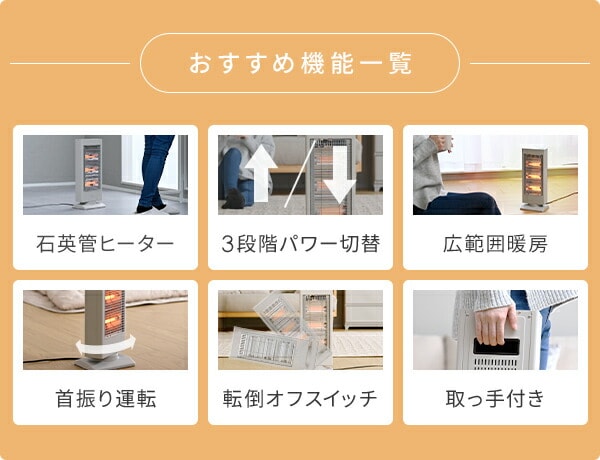 おすすめ機能一覧

石英管ヒーター

3段階パワー切替

広範囲暖房

首振り運転

転倒オフスイッチ

取っ手付き