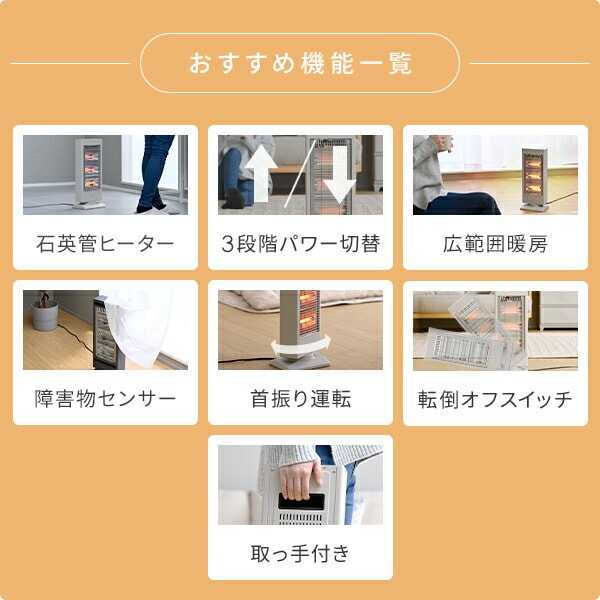 おすすめ機能一覧

石英管ヒーター

3段階パワー切替

広範囲暖房

障害物センサー

首振り運転

転倒オフスイッチ

取っ手付き