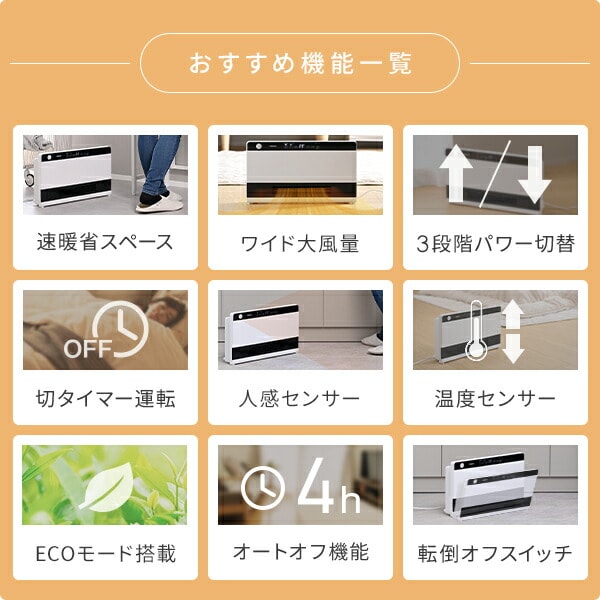 おすすめ機能一覧

速暖省スペース

ワイド大風量

3段階パワー切替

OFF

切タイマー運転

人感センサー

温度センサー

ECOモード搭載

4h

オートオフ機能

転倒オフスイッチ