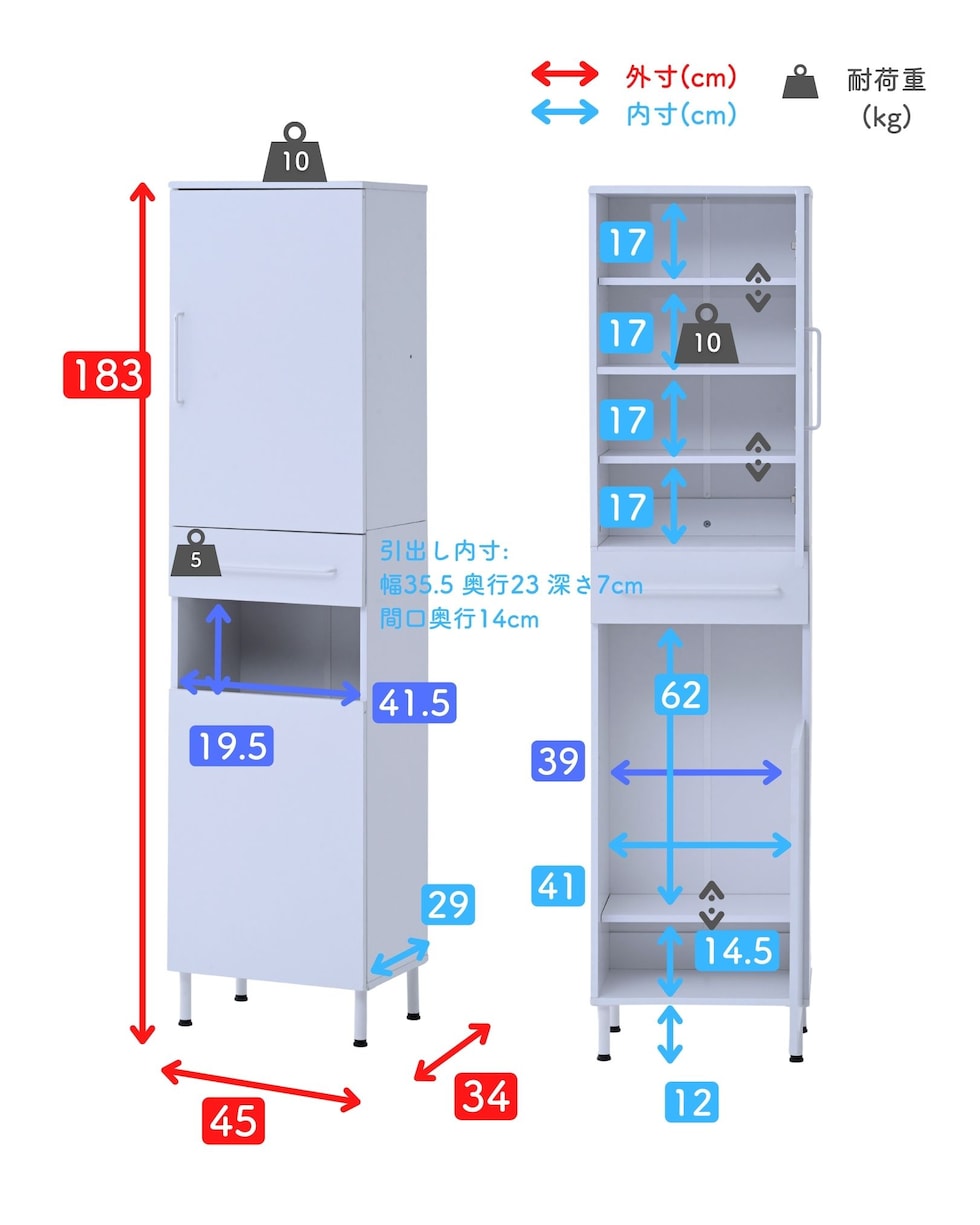 外寸(cm)
内寸(cm)
耐荷重
(kg)

10
183
5
引出し内寸:
幅35.5 奥行23 深さ7cm
間口奥行14cm
41.5
19.5
29
45
34

17
17
10
17
17
62
39
41
14.5
12