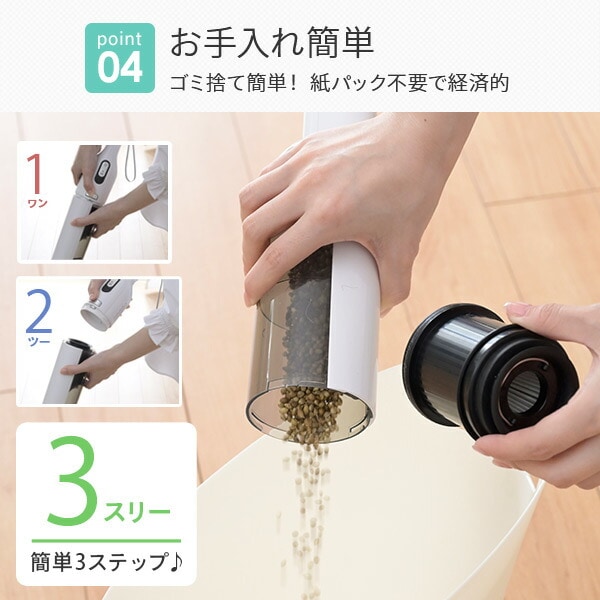 point 04

お手入れ簡単

ゴミ捨て簡単！ 紙パック不要で経済的

1 ワン

2 ツー

3 スリー

簡単3ステップ♪