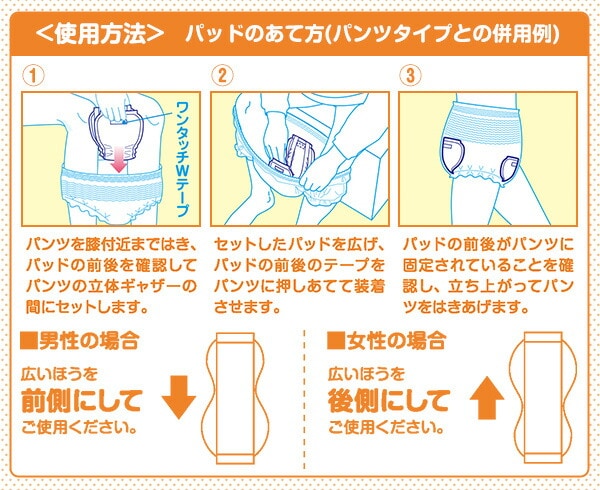 ＜使用方法＞　パッドのあて方(パンツタイプとの併用例)

①

ワンタッチWテープ

パンツを膝付近まではき、パッドの前後を確認してパンツの立体ギャザーの間にセットします。

②

セットしたパッドを広げ、パッドの前後のテープをパンツに押しあてて装着させます。

③

パッドの前後がパンツに固定されていることを確認し、立ち上がってパンツをはきあげます。

■男性の場合

広いほうを
前側にして
ご使用ください。

■女性の場合

広いほうを
後側にして
ご使用ください。