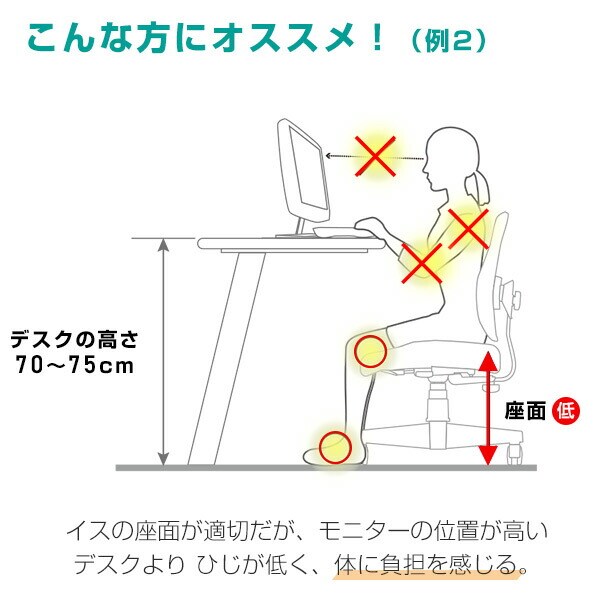 こんな方にオススメ！（例2）

デスクの高さ
70～75cm

座面 低

イスの座面が適切だが、モニターの位置が高い
デスクより ひじが低く、体に負担を感じる。