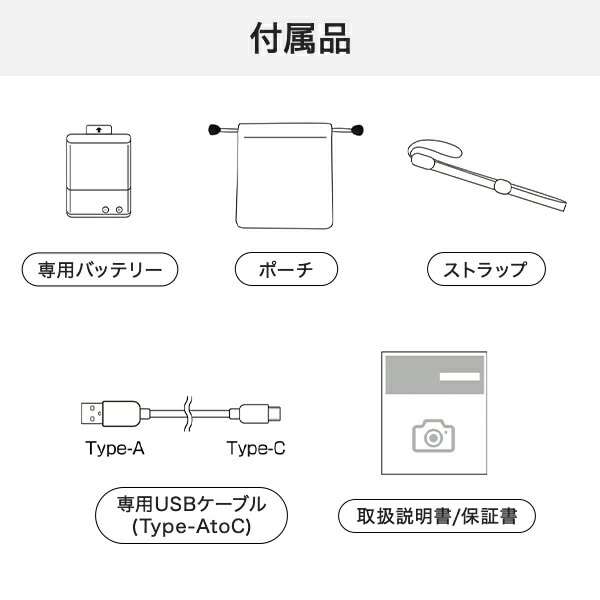 付属品

専用バッテリー

ポーチ

ストラップ

Type-A

Type-C

専用USBケーブル
(Type-AtoC)

取扱説明書/保証書