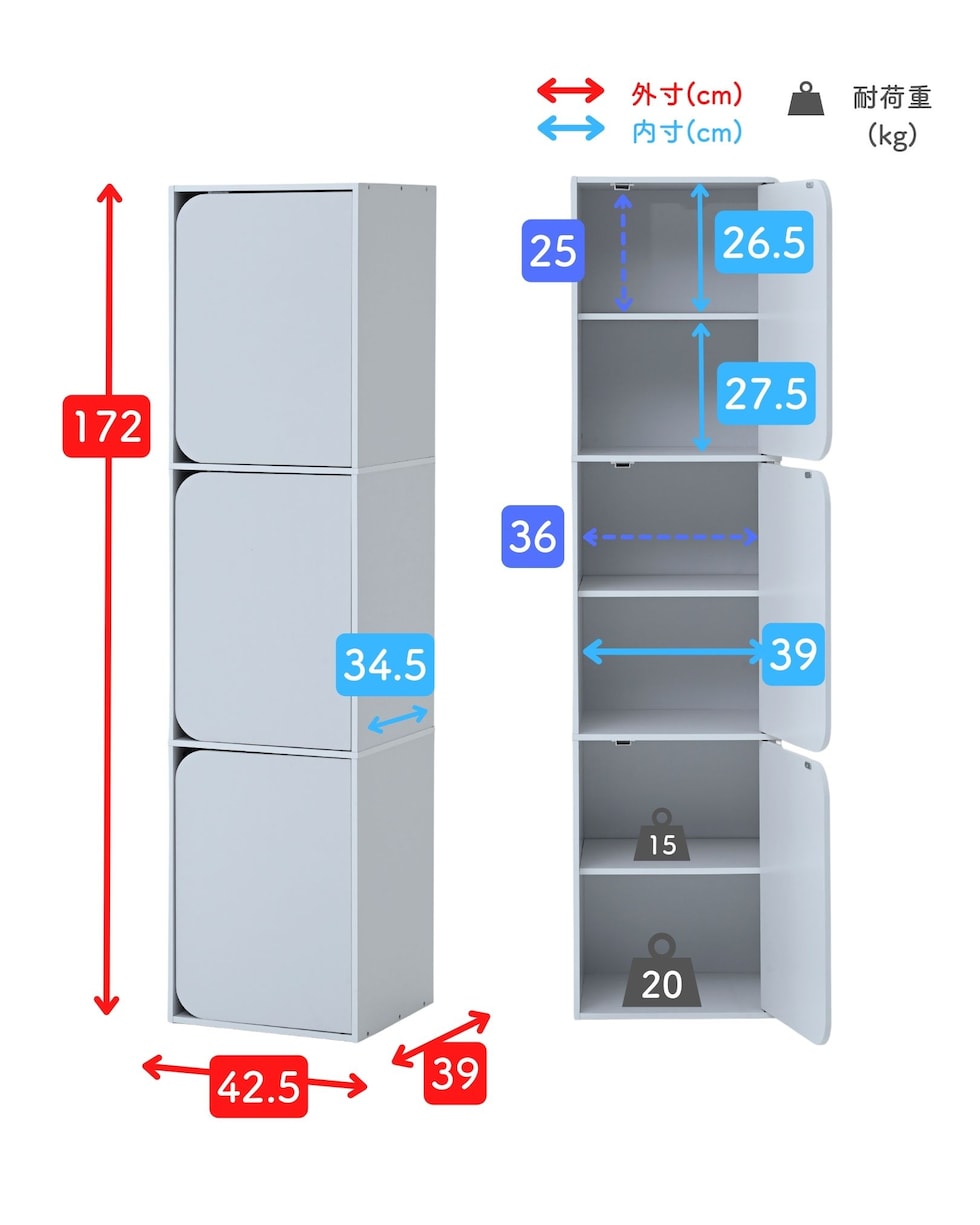 外寸(cm)
内寸(cm)
耐荷重
(kg)

172
34.5
42.5
39

25
26.5
27.5
36
39
15
20