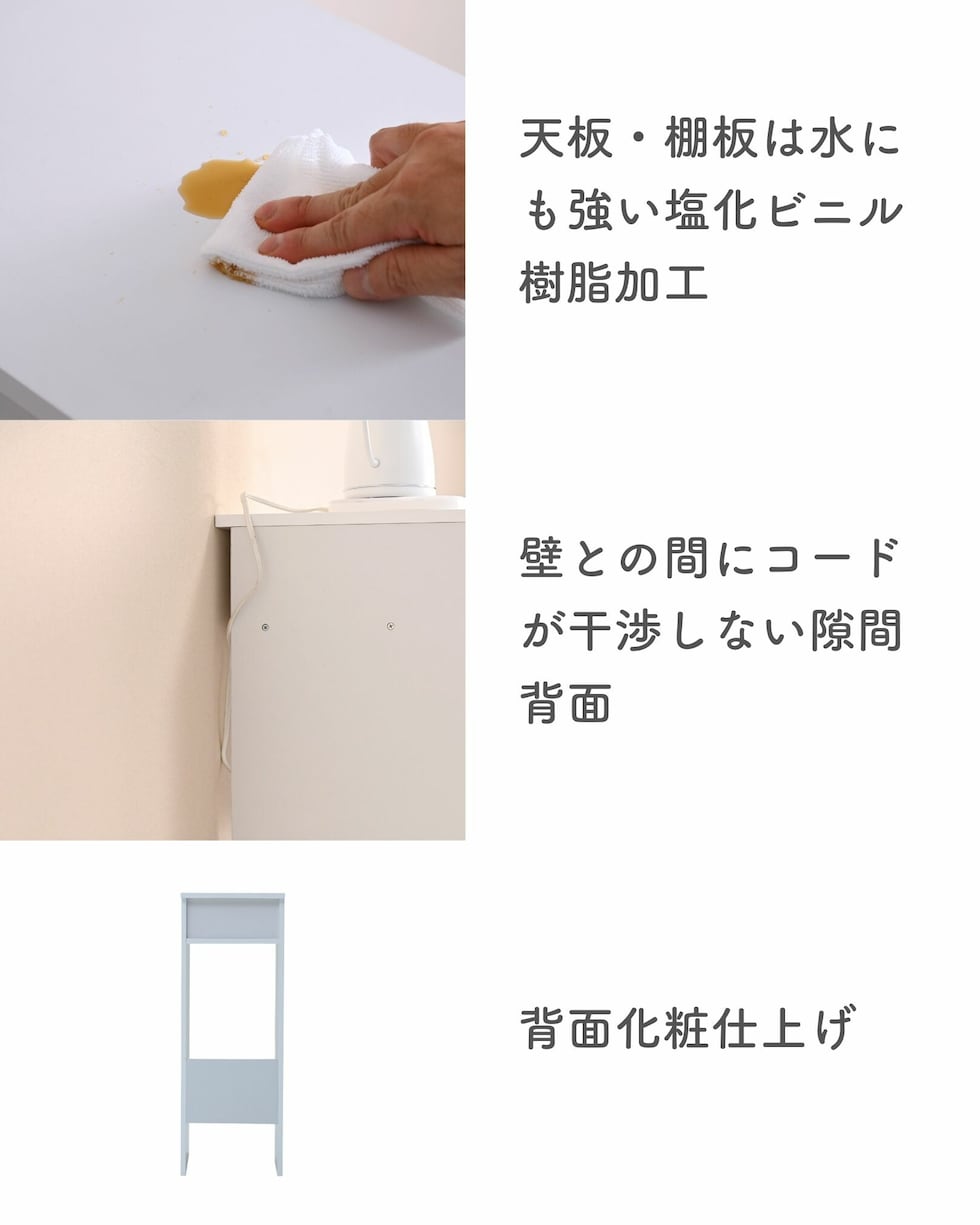 天板・棚板は水にも強い塩化ビニル樹脂加工

壁との間にコードが干渉しない隙間背面

背面化粧仕上げ