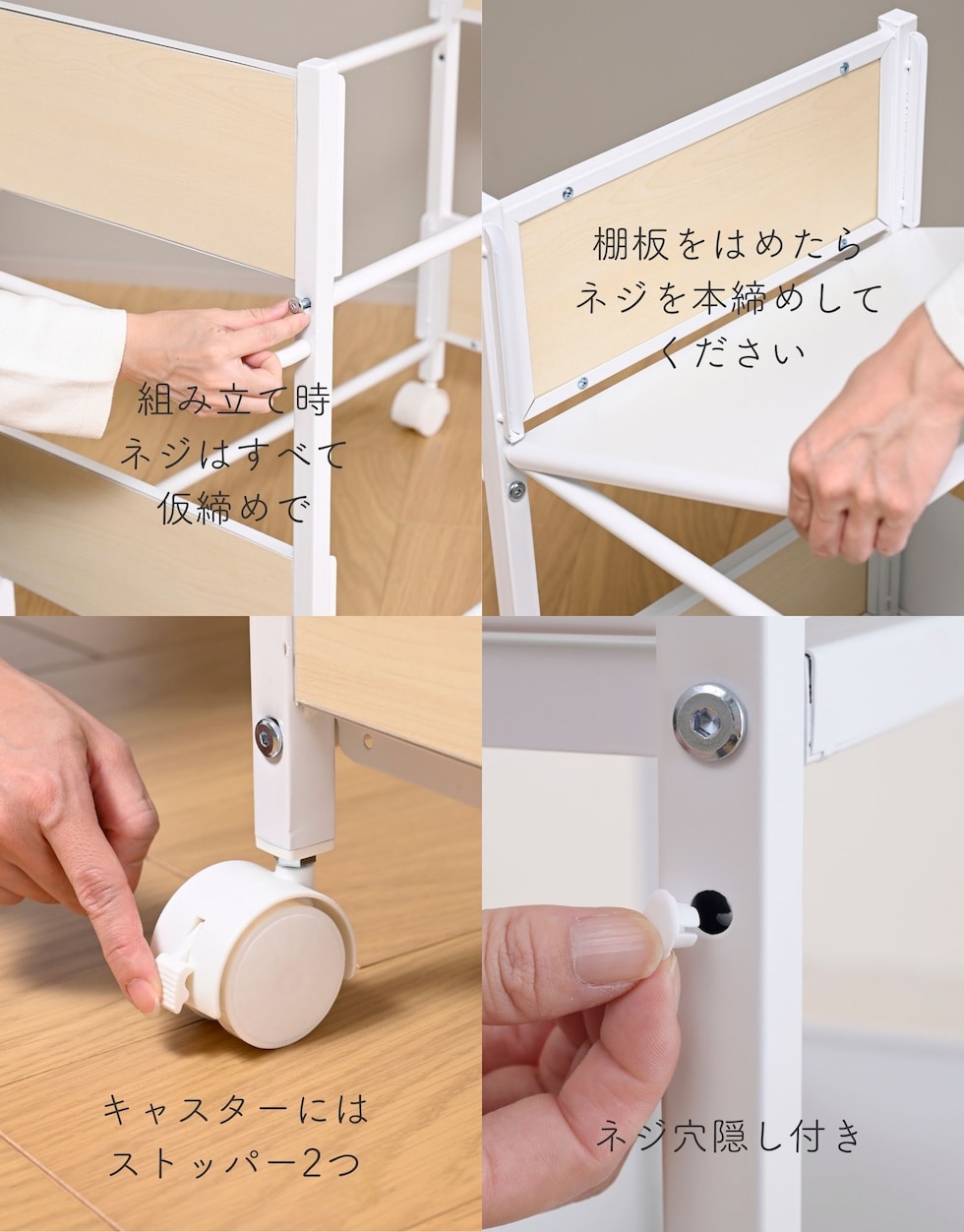 組み立て時
ネジはすべて
仮締めで

棚板をはめたら
ネジを本締めして
ください

キャスターには
ストッパー2つ

ネジ穴隠し付き