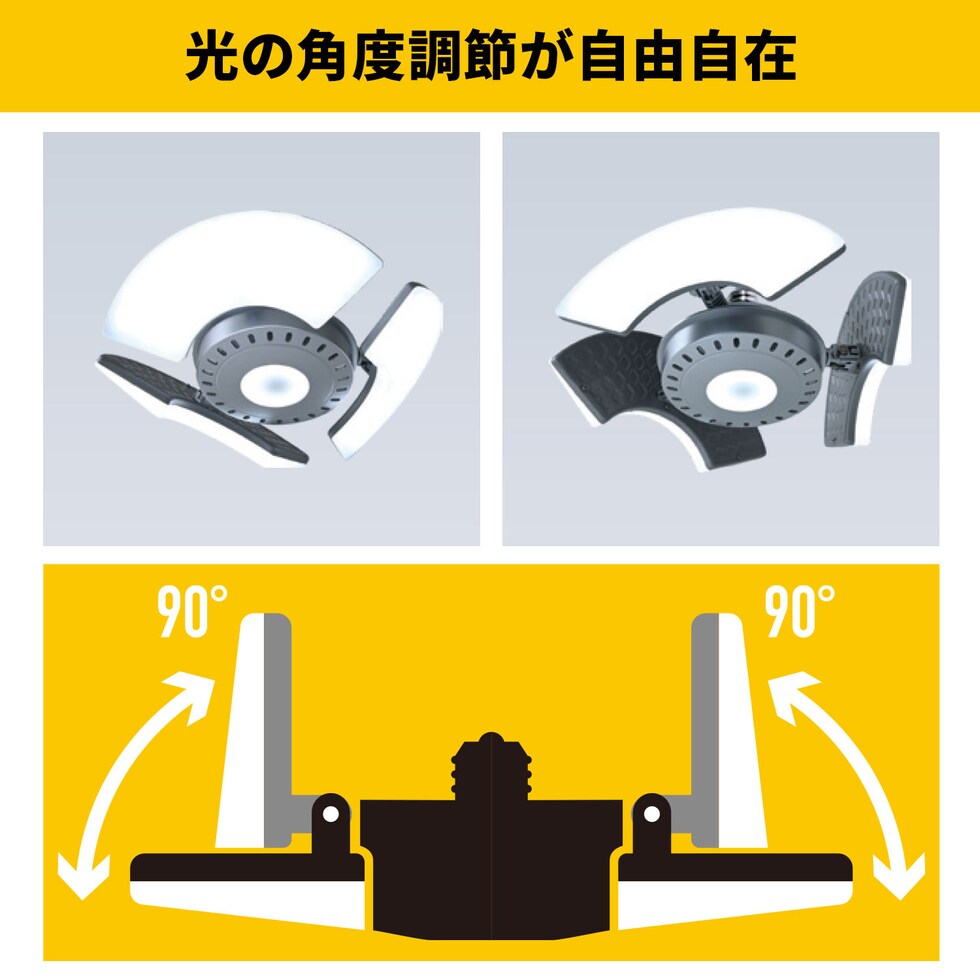 光の角度調節が自由自在

90°

90°