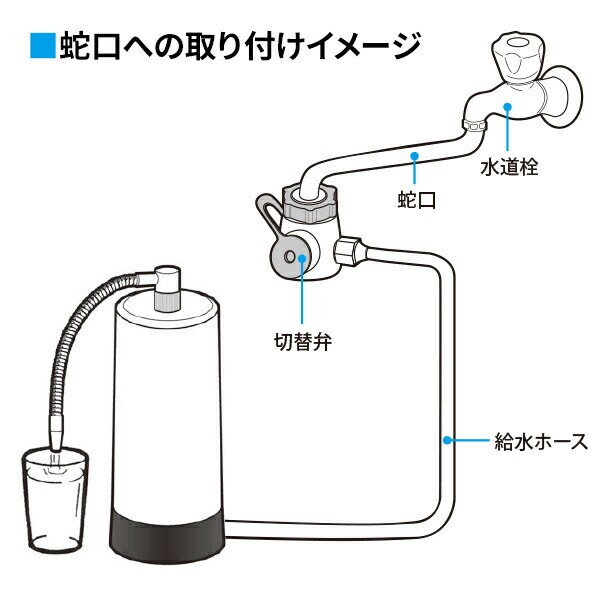 ■蛇口への取り付けイメージ

水道栓

蛇口

切替弁

給水ホース