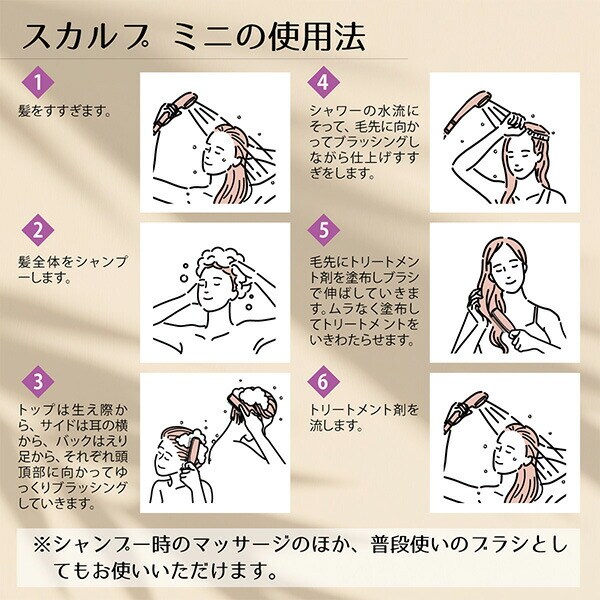 スカルプ ミニの使用法

1
髪をすすぎます。

2
髪全体をシャンプーします。

3
トップは生え際から、サイドは耳の横から、バックはえり足から、それぞれ頭頂部に向かってゆっくりブラッシングしていきます。

4
シャワーの水流にそって、毛先に向かってブラッシングしながら仕上げすすぎをします。

5
毛先にトリートメント剤を塗布しブラシで伸ばしていきます。ムラなく塗布してトリートメントをいきわたらせます。

6
トリートメント剤を流します。

※シャンプー時のマッサージのほか、普段使いのブラシとしてもお使いいただけます。