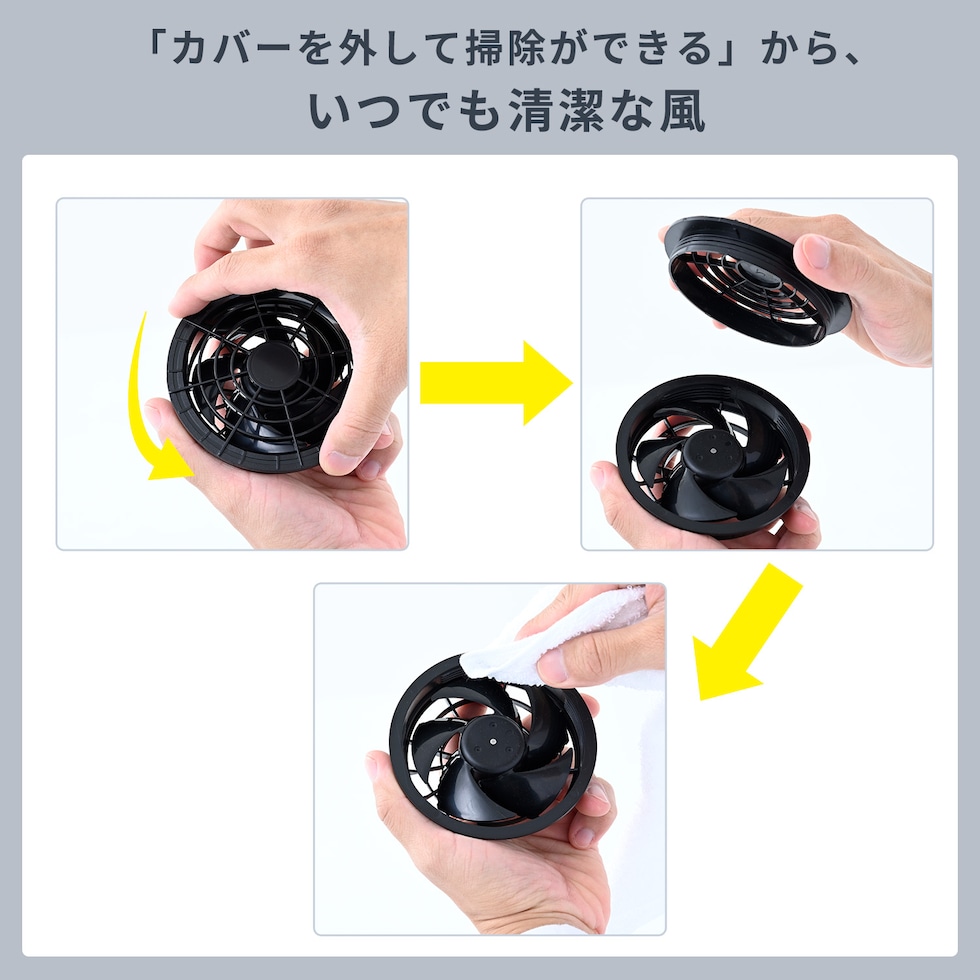 「カバーを外して掃除ができる」から、
いつでも清潔な風