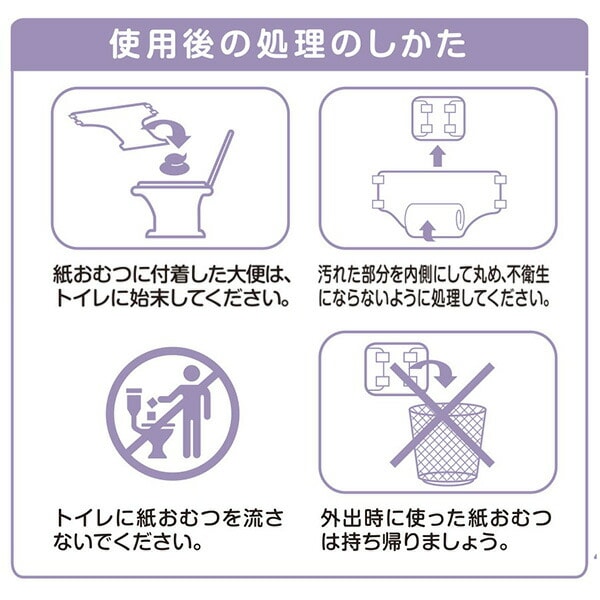 使用後の処理のしかた

紙おむつに付着した大便は、トイレに始末してください。

汚れた部分を内側にして丸め、不衛生にならないように処理してください。

トイレに紙おむつを流さないでください。

外出時に使った紙おむつは持ち帰りましょう。