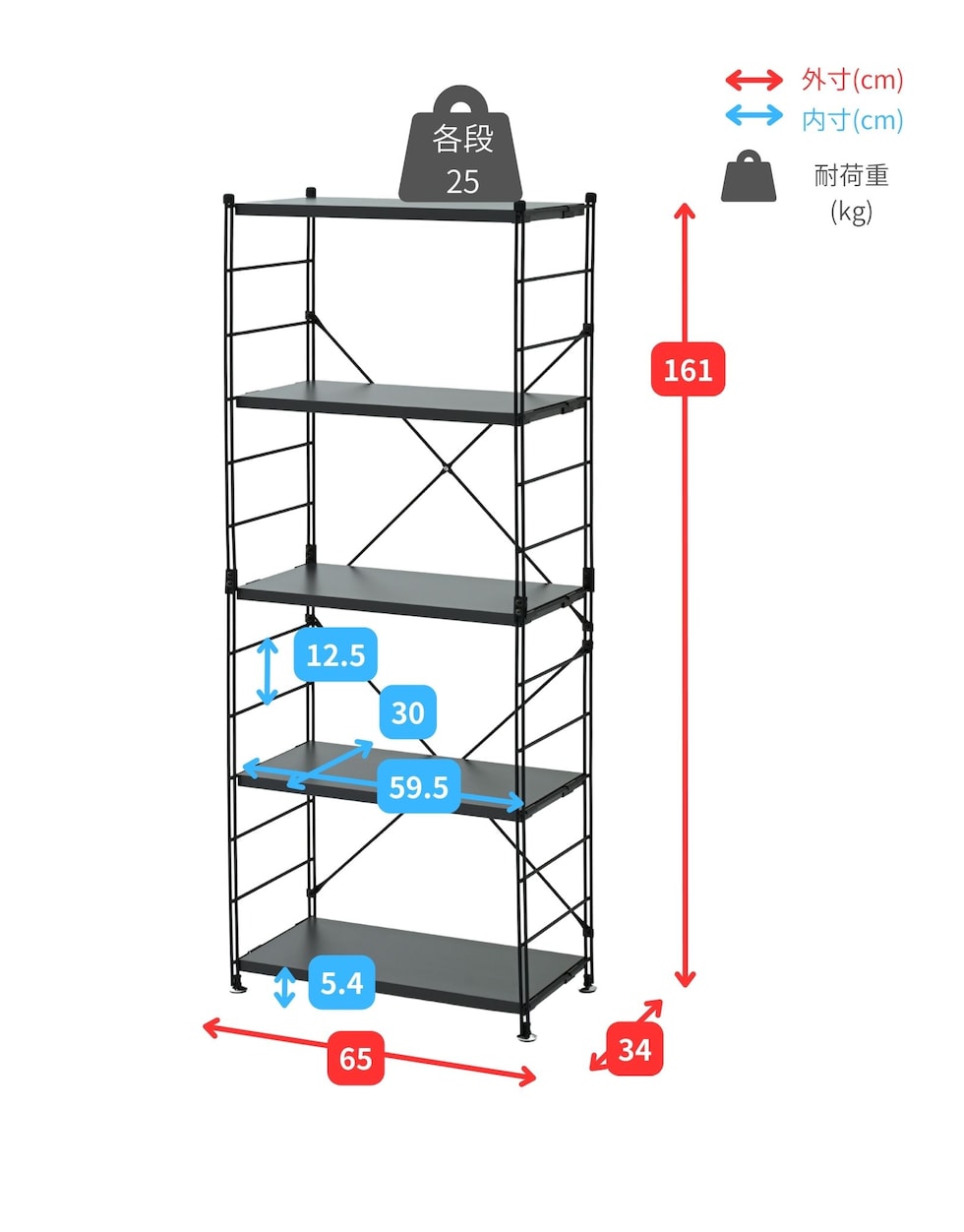 外寸(cm)
内寸(cm)
耐荷重
(kg)

各段
25

161

12.5

30

59.5

5.4

65

34