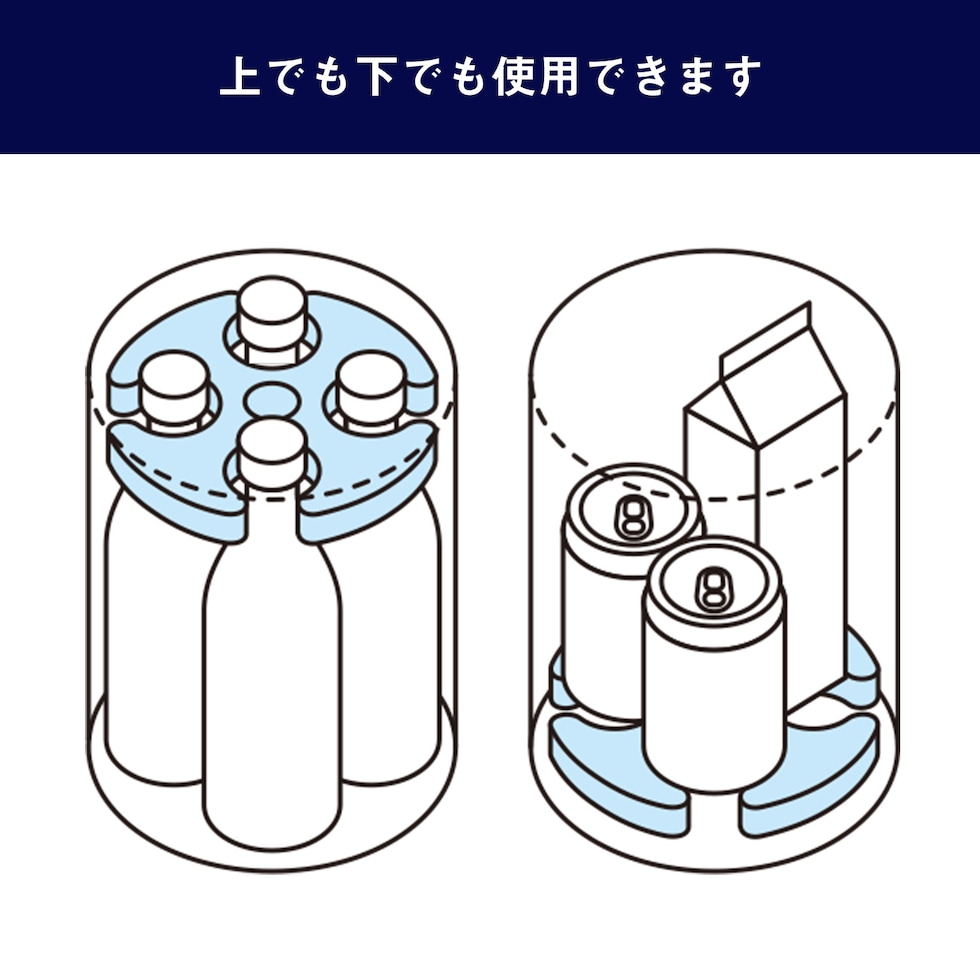 上でも下でも使用できます