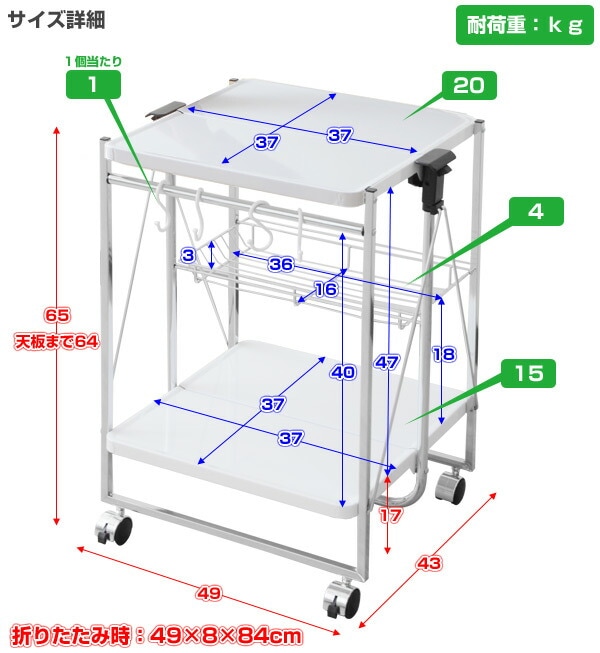 サイズ詳細

耐荷重：ｋｇ

1個当たり
1

20

37
37

4

3
36
16

65
天板まで64

40
47
18

15

37
37

17

43

49

折りたたみ時：49×8×84cm