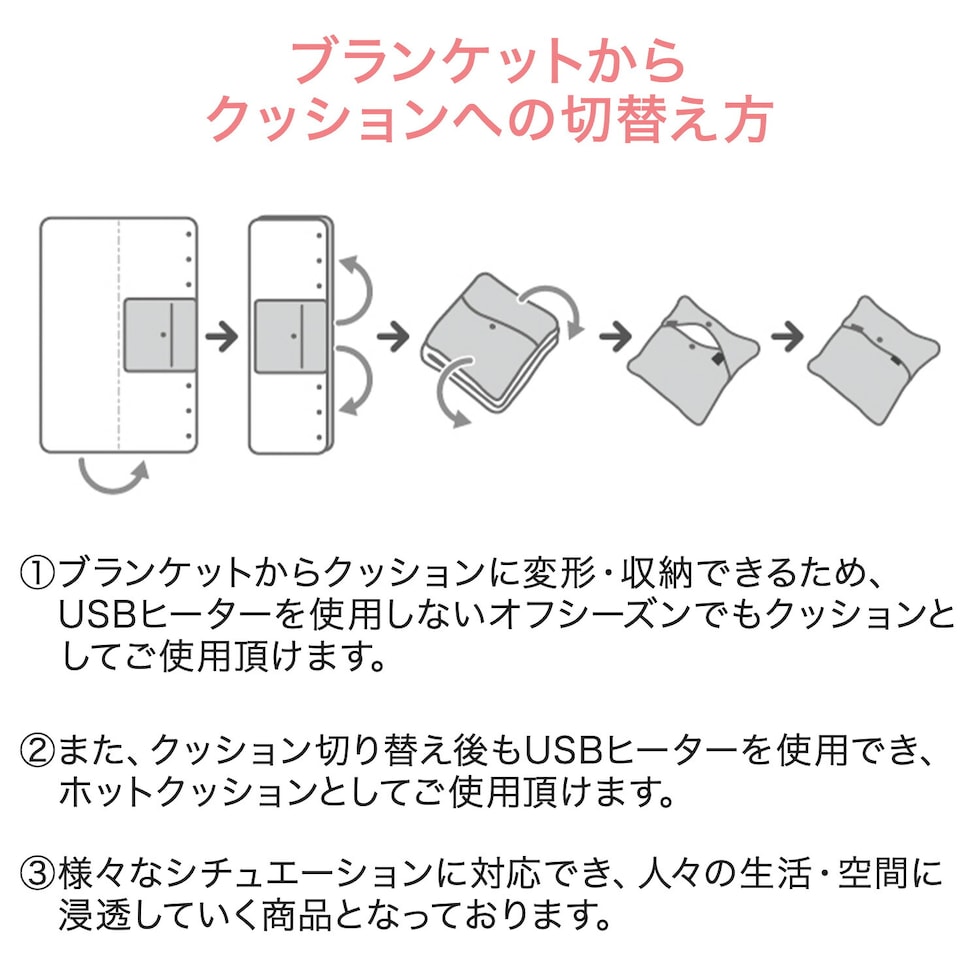 ブランケットから
クッションへの切替え方

①ブランケットからクッションに変形・収納できるため、USBヒーターを使用しないオフシーズンでもクッションとしてご使用頂けます。

②また、クッション切り替え後もUSBヒーターを使用でき、ホットクッションとしてご使用頂けます。

③様々なシチュエーションに対応でき、人々の生活・空間に浸透していく商品となっております。