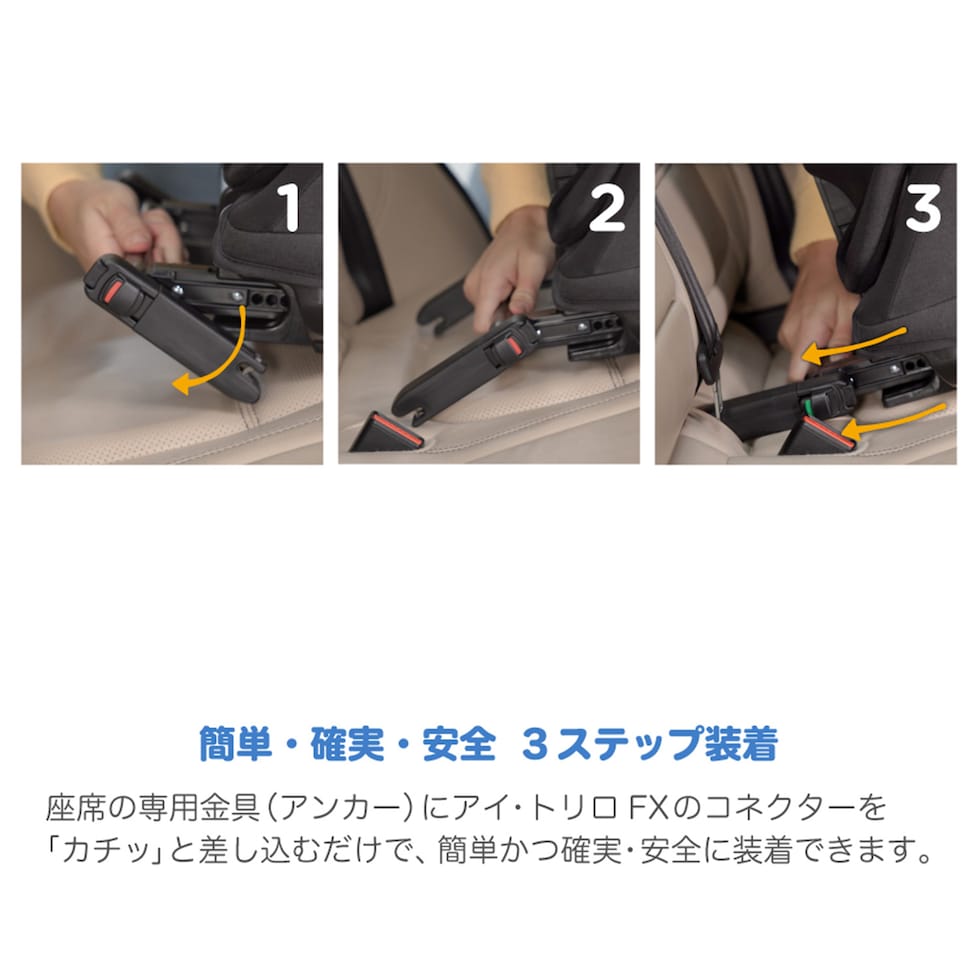 1

2

3

簡単・確実・安全　3ステップ装着

座席の専用金具（アンカー）にアイ・トリロ FXのコネクターを「カチッ」と差し込むだけで、簡単かつ確実・安全に装着できます。