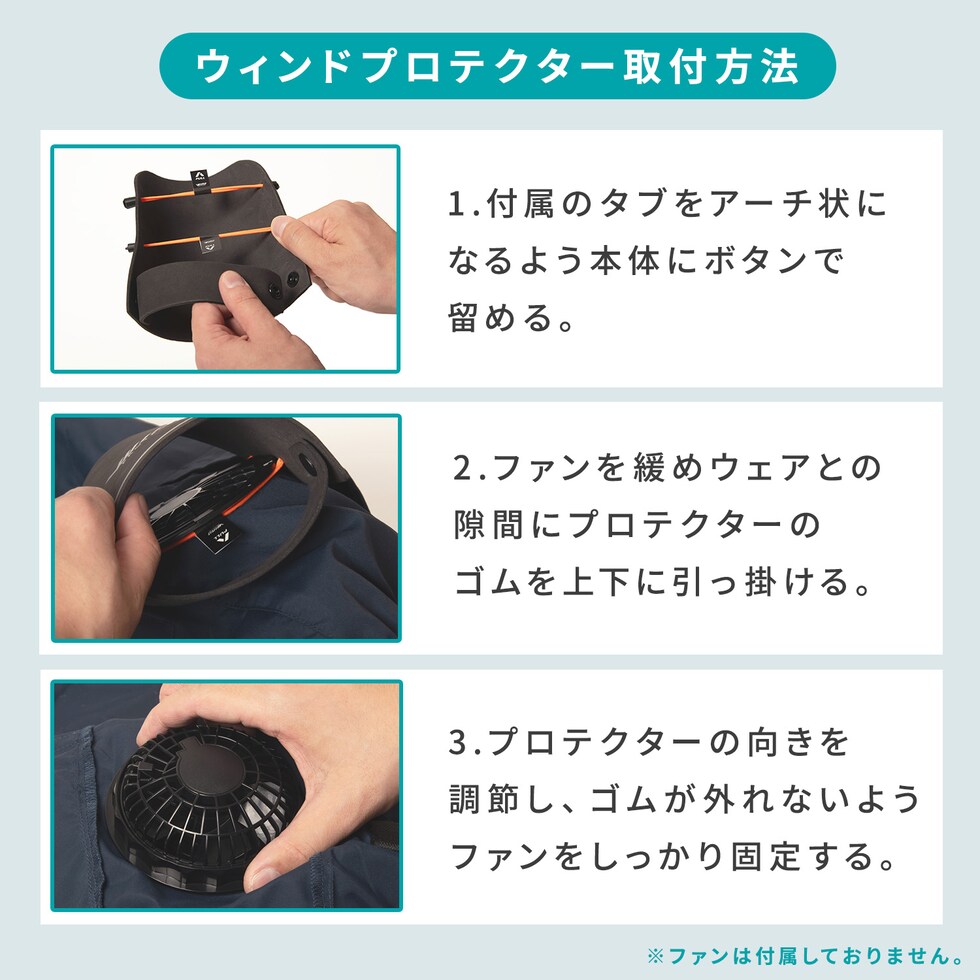 ウィンドプロテクター取付方法

1.付属のタブをアーチ状になるよう本体にボタンで留める。

2.ファンを緩めウェアとの隙間にプロテクターのゴムを上下に引っ掛ける。

3.プロテクターの向きを調節し、ゴムが外れないようファンをしっかり固定する。

※ファンは付属しておりません。