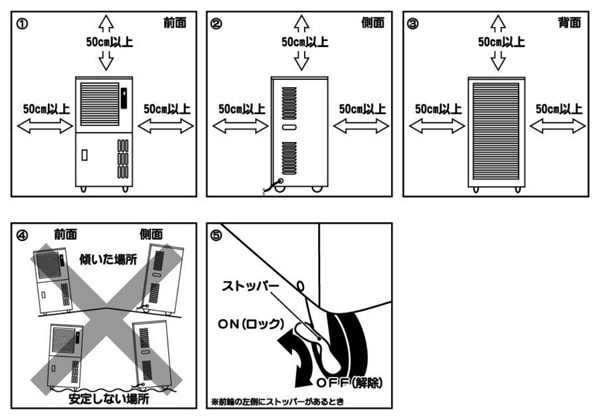 ①
前面
50cm以上
50cm以上
50cm以上

②
側面
50cm以上
50cm以上
50cm以上

③
背面
50cm以上
50cm以上
50cm以上

④
前面
側面
傾いた場所
安定しない場所

⑤
ストッパー
ON（ロック）
OFF（解除）
※前輪の左側にストッパーがあるとき