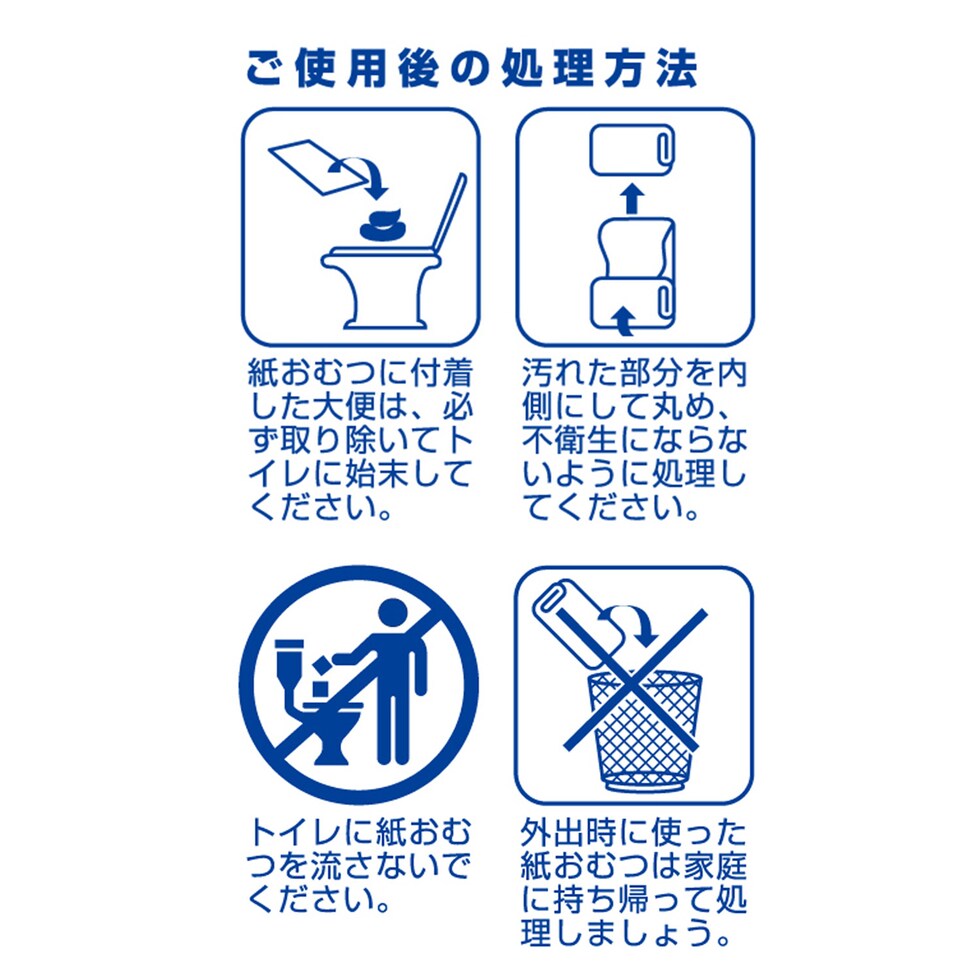 ご使用後の処理方法

紙おむつに付着した大便は、必ず取り除いてトイレに始末してください。

汚れた部分を内側にして丸め、不衛生にならないように処理してください。

トイレに紙おむつを流さないでください。

外出時に使った紙おむつは家庭に持ち帰って処理しましょう。