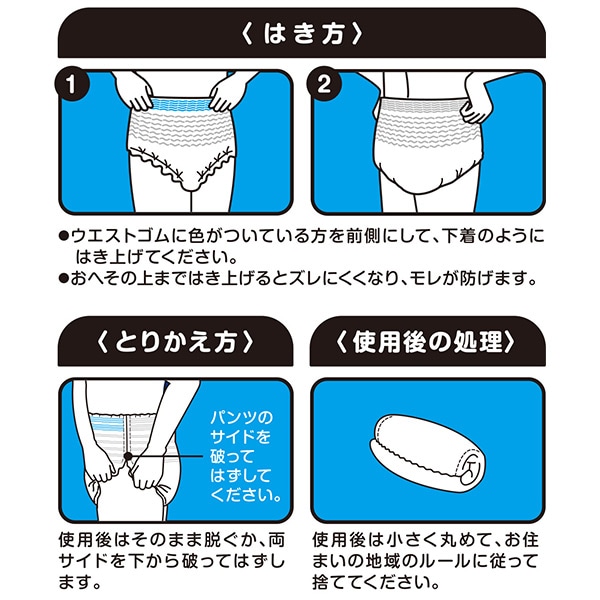 〈はき方〉

1

2

●ウエストゴムに色がついている方を前側にして、下着のようにはき上げてください。
●おへその上まではき上げるとズレにくくなり、モレが防げます。

〈とりかえ方〉

パンツのサイドを破ってはずしてください。

使用後はそのまま脱ぐか、両サイドを下から破ってはずします。

〈使用後の処理〉

使用後は小さく丸めて、お住まいの地域のルールに従って捨ててください。