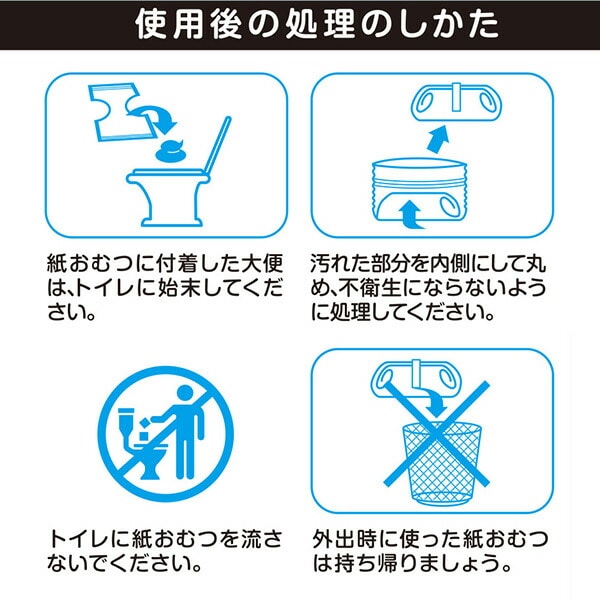 使用後の処理のしかた

紙おむつに付着した大便は、トイレに始末してください。

汚れた部分を内側にして丸め、不衛生にならないように処理してください。

トイレに紙おむつを流さないでください。

外出時に使った紙おむつは持ち帰りましょう。