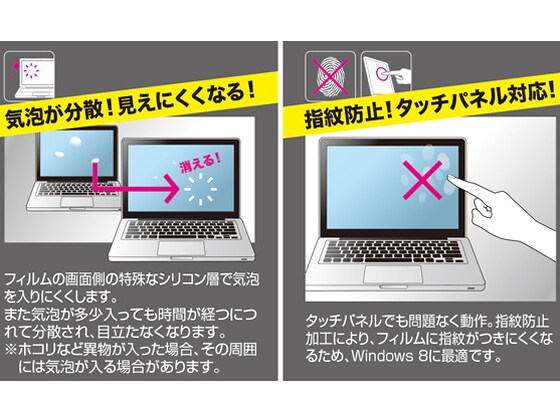 気泡が分散！見えにくくなる！

消える！

フィルムの画面側の特殊なシリコン層で気泡を入りにくくします。
また気泡が多少入っても時間が経つにつれて分散され、目立たなくなります。
※ホコリなど異物が入った場合、その周囲には気泡が入る場合があります。

指紋防止！タッチパネル対応！

タッチパネルでも問題なく動作。指紋防止加工により、フィルムに指紋がつきにくくなるため、Windows 8に最適です。