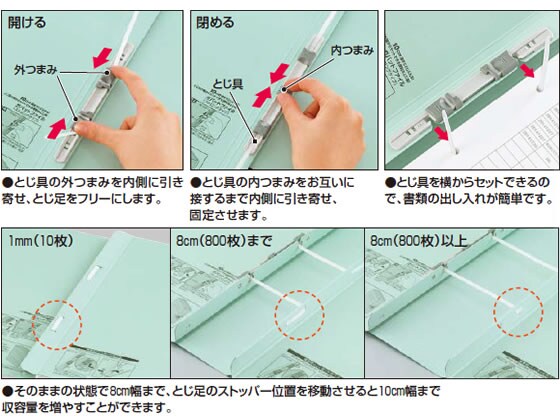 開ける

外つまみ

●とじ具の外つまみを内側に引き寄せ、とじ足をフリーにします。

閉める

内つまみ

とじ具

●とじ具の内つまみをお互いに接するまで内側に引き寄せ、固定させます。

●とじ具を横からセットできるので、書類の出し入れが簡単です。

1mm(10枚)

8cm(800枚)まで

8cm(800枚)以上

●そのままの状態で8cm幅まで、とじ足のストッパー位置を移動させると10cm幅まで収容量を増やすことができます。