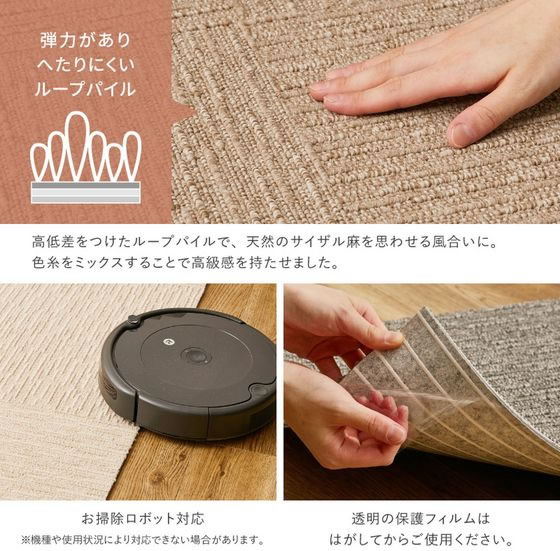 弾力があり
へたりにくい
ループパイル

高低差をつけたループパイルで、天然のサイザル麻を思わせる風合いに。
色糸をミックスすることで高級感を持たせました。

お掃除ロボット対応
※機種や使用状況により対応できない場合があります。

透明の保護フィルムは
はがしてからご使用ください。