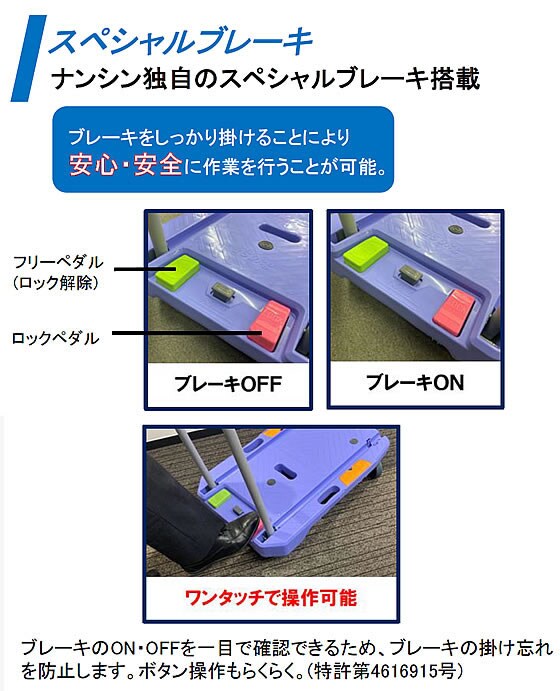 スペシャルブレーキ
ナンシン独自のスペシャルブレーキ搭載

ブレーキをしっかり掛けることにより
安心・安全に作業を行うことが可能。

フリーペダル
(ロック解除)

ロックペダル

ブレーキOFF

ブレーキON

ワンタッチで操作可能

ブレーキのON・OFFを一目で確認できるため、ブレーキの掛け忘れを防止します。ボタン操作もらくらく。(特許第4616915号)