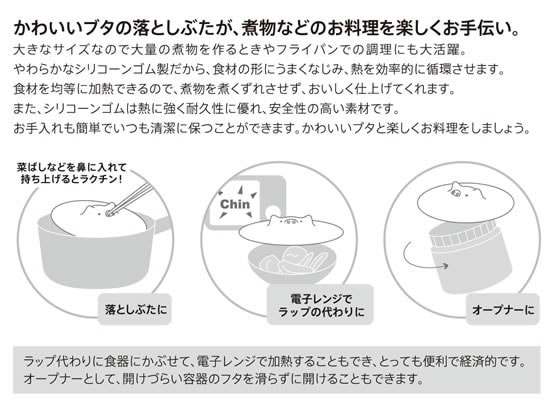 かわいいブタの落としぶたが、煮物などのお料理を楽しくお手伝い。

大きなサイズなので大量の煮物を作るときやフライパンでの調理にも大活躍。
やわらかなシリコーンゴム製だから、食材の形にうまくなじみ、熱を効率的に循環させます。
食材を均等に加熱できるので、煮物を煮くずれさせず、おいしく仕上げてくれます。
また、シリコーンゴムは熱に強く耐久性に優れ、安全性の高い素材です。
お手入れも簡単でいつも清潔に保つことができます。かわいいブタと楽しくお料理をしましょう。

菜ばしなどを鼻に入れて持ち上げるとラクチン！

落としぶたに

Chin

電子レンジでラップの代わりに

オープナーに

ラップ代わりに食器にかぶせて、電子レンジで加熱することもでき、とっても便利で経済的です。
オープナーとして、開けづらい容器のフタを滑らずに開けることもできます。