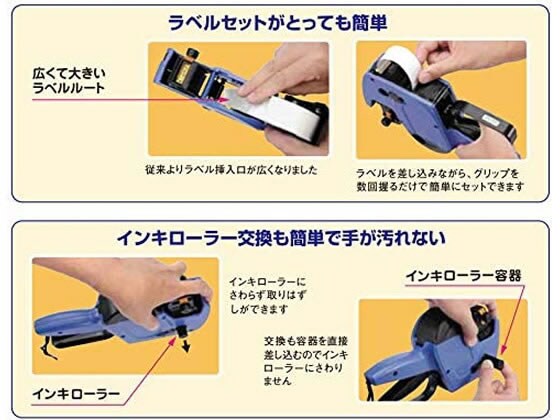 ラベルセットがとっても簡単

広くて大きい
ラベルルート

従来よりラベル挿入口が広くなりました

ラベルを差し込みながら、グリップを数回握るだけで 簡単にセットできます

インキローラー交換も簡単で手が汚れない

インキローラーにさわらず取りはずしができます

インキローラー容器

交換も容器を直接差し込むのでインキローラーにさわりません

インキローラー