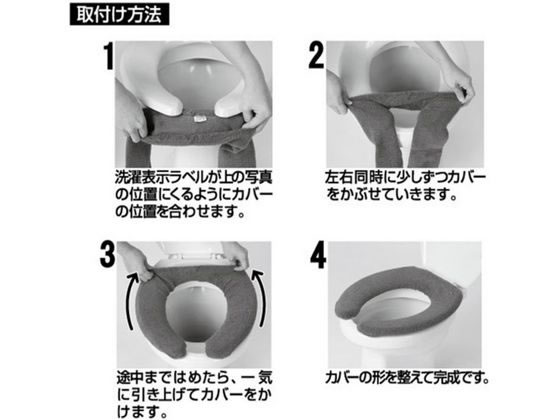 取付け方法

1

洗濯表示ラベルが上の写真の位置にくるようにカバーの位置を合わせます。

2

左右同時に少しずつカバーをかぶせていきます。

3

途中まではめたら、一気に引き上げてカバーをかけます。

4

カバーの形を整えて完成です。